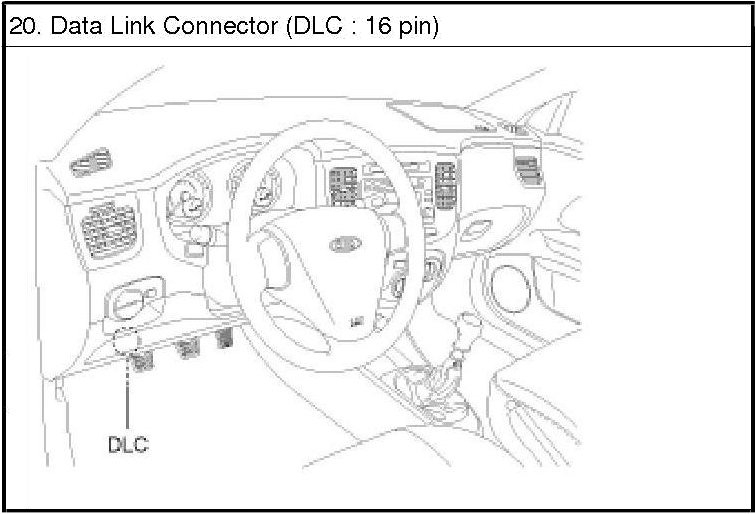 20. Data Link Connector (DLC : 16 pin)

DLC