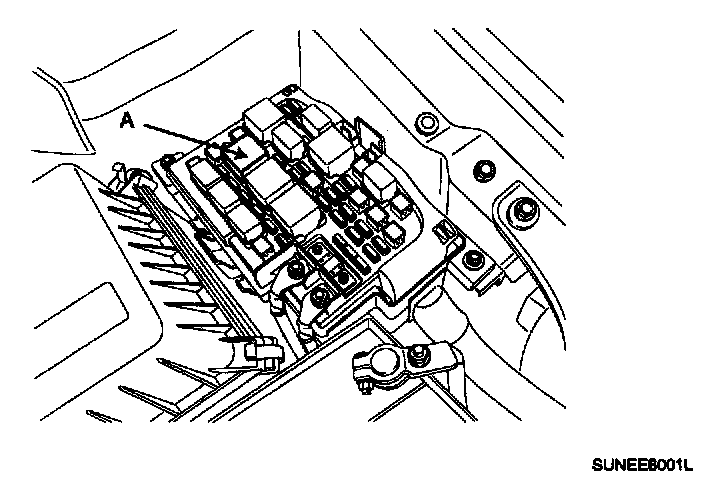 A

SUNEE8001L