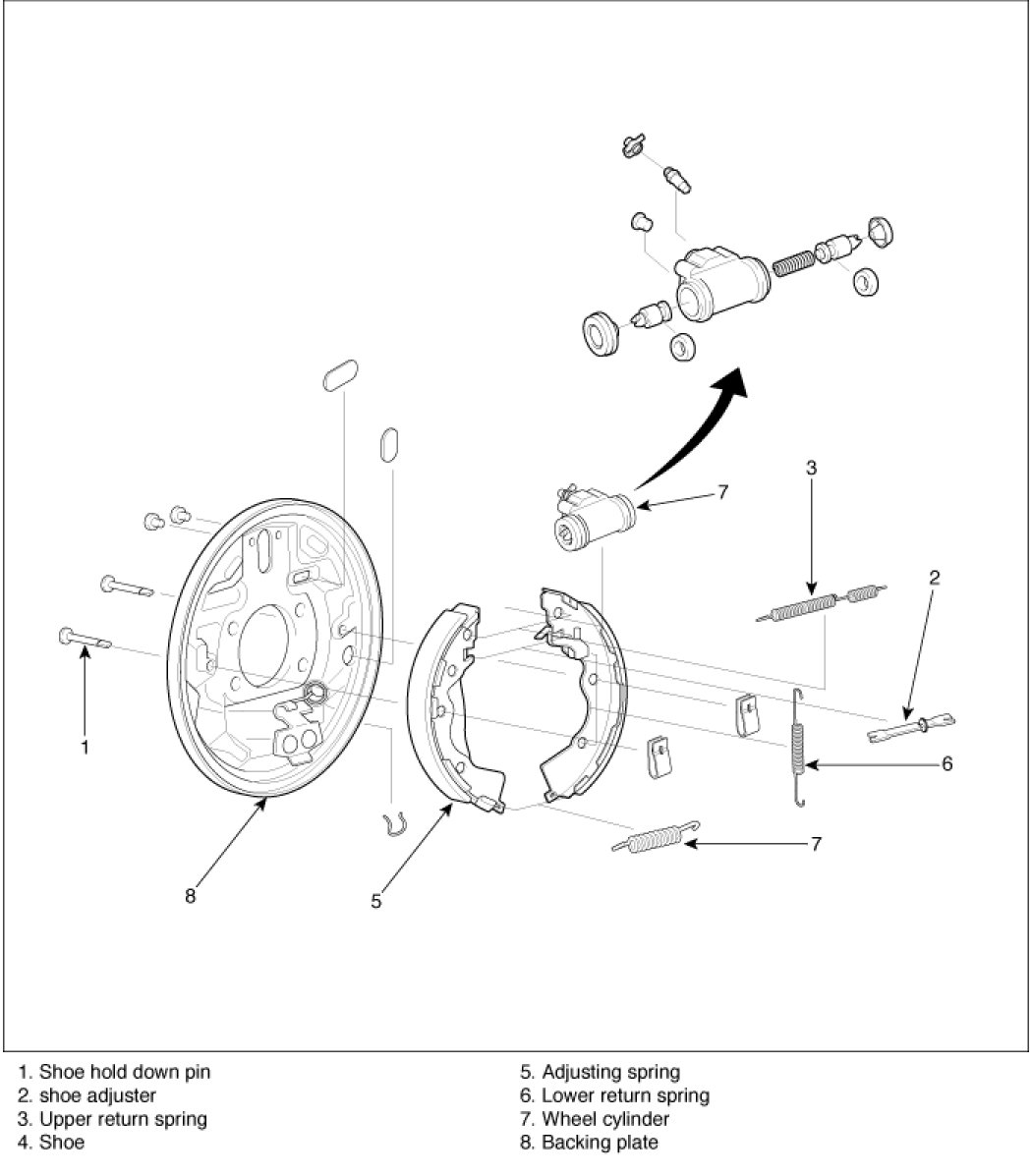 7
3
2
1
6
7
8
5

1. Shoe hold down pin
2. shoe adjuster
3. Upper return spring
4. Shoe

5. Adjusting spring
6. Lower return spring
7. Wheel cylinder
8. Backing plate