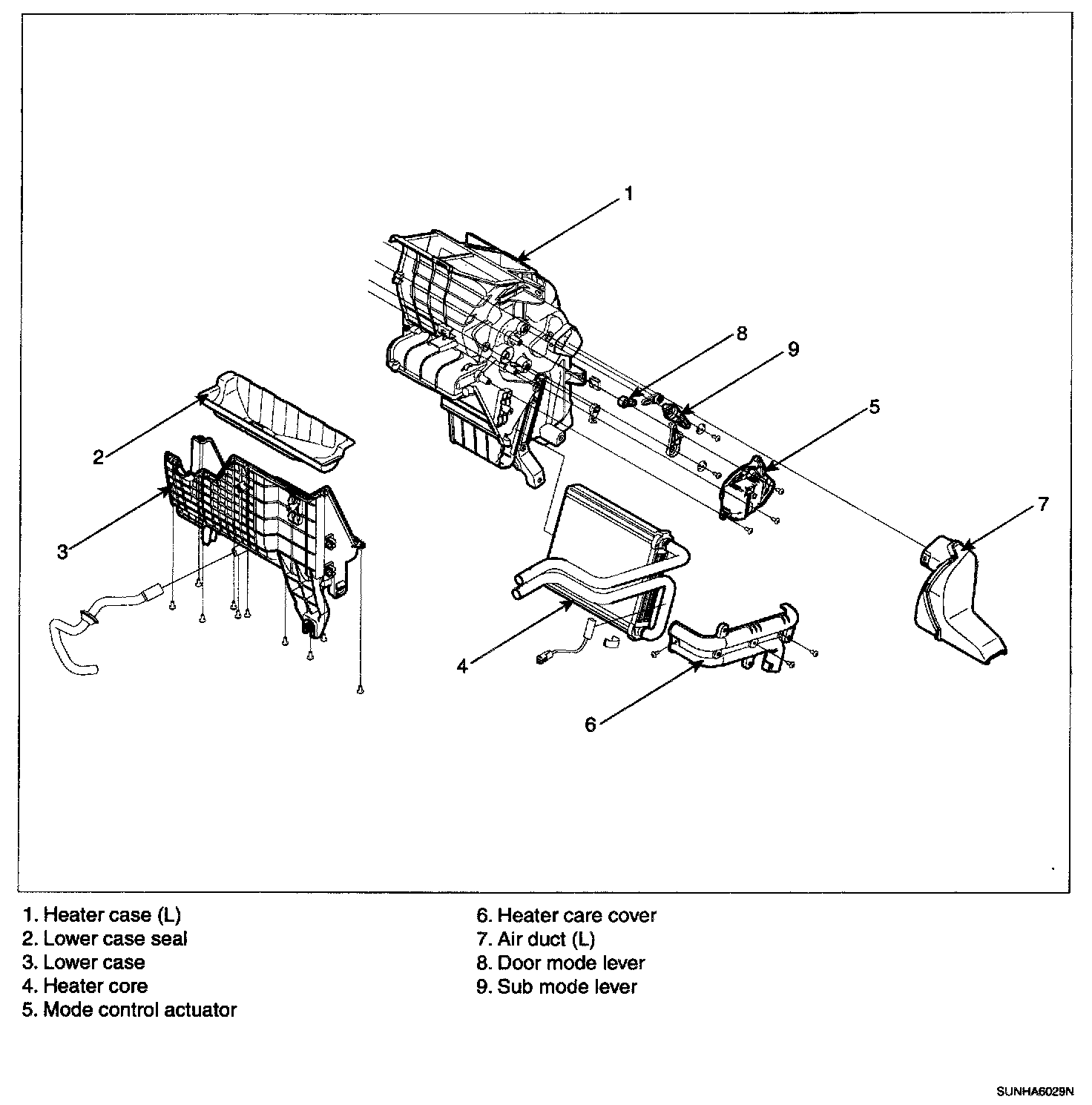 1

8

9

5

2

7

3

4

6

1. Heater case (L)
2. Lower case seal
3. Lower case
4. Heater core
5. Mode control actuator

6. Heater care cover
7. Air duct (L)
8. Door mode lever
9. Sub mode lever

SUNHA6029N