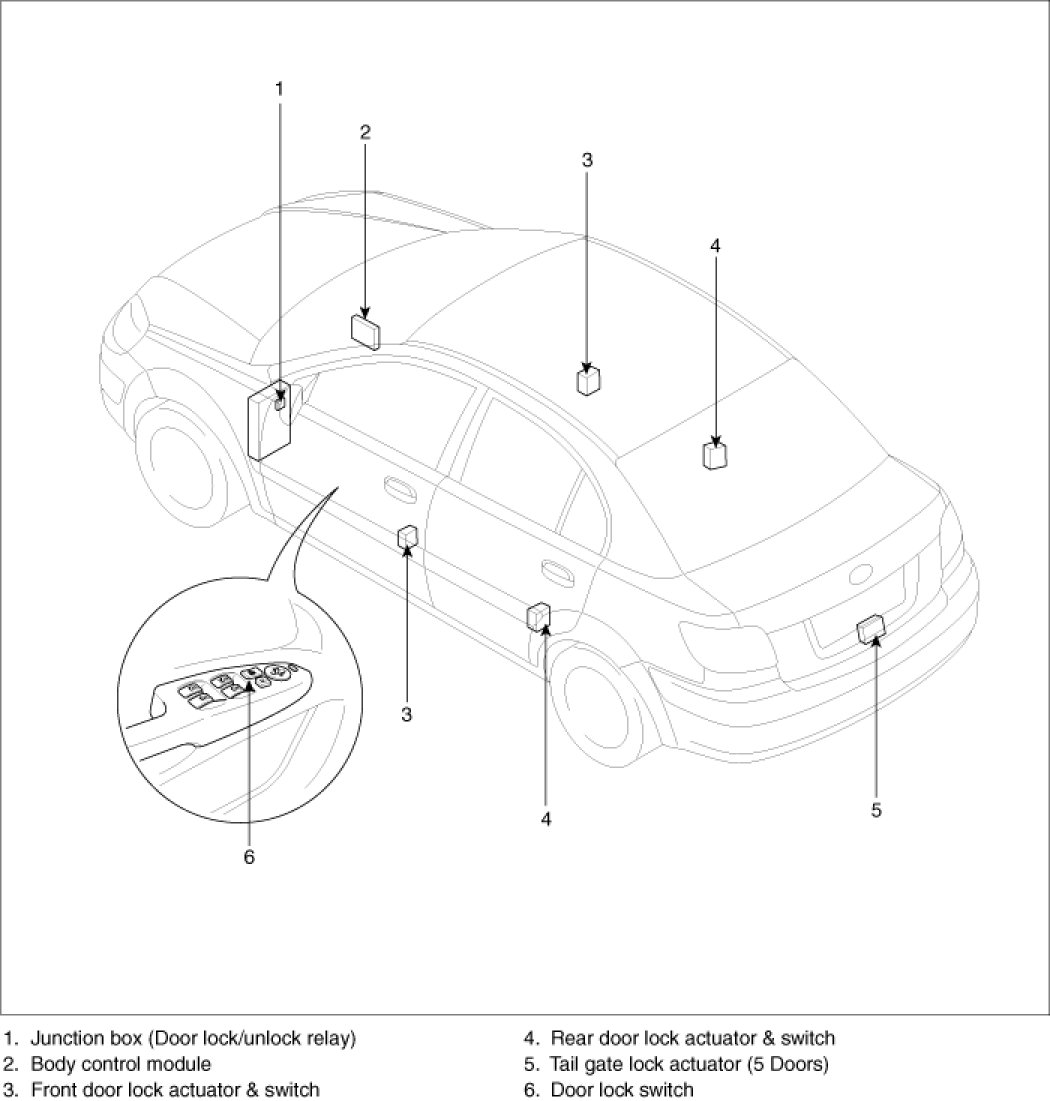 1

2

3

4

3

4

5

6

1. Junction box (Door lock/unlock relay)
2. Body control module
3. Front door lock actuator & switch

4. Rear door lock actuator & switch
5. Tail gate lock actuator (5 Doors)
6. Door lock switch