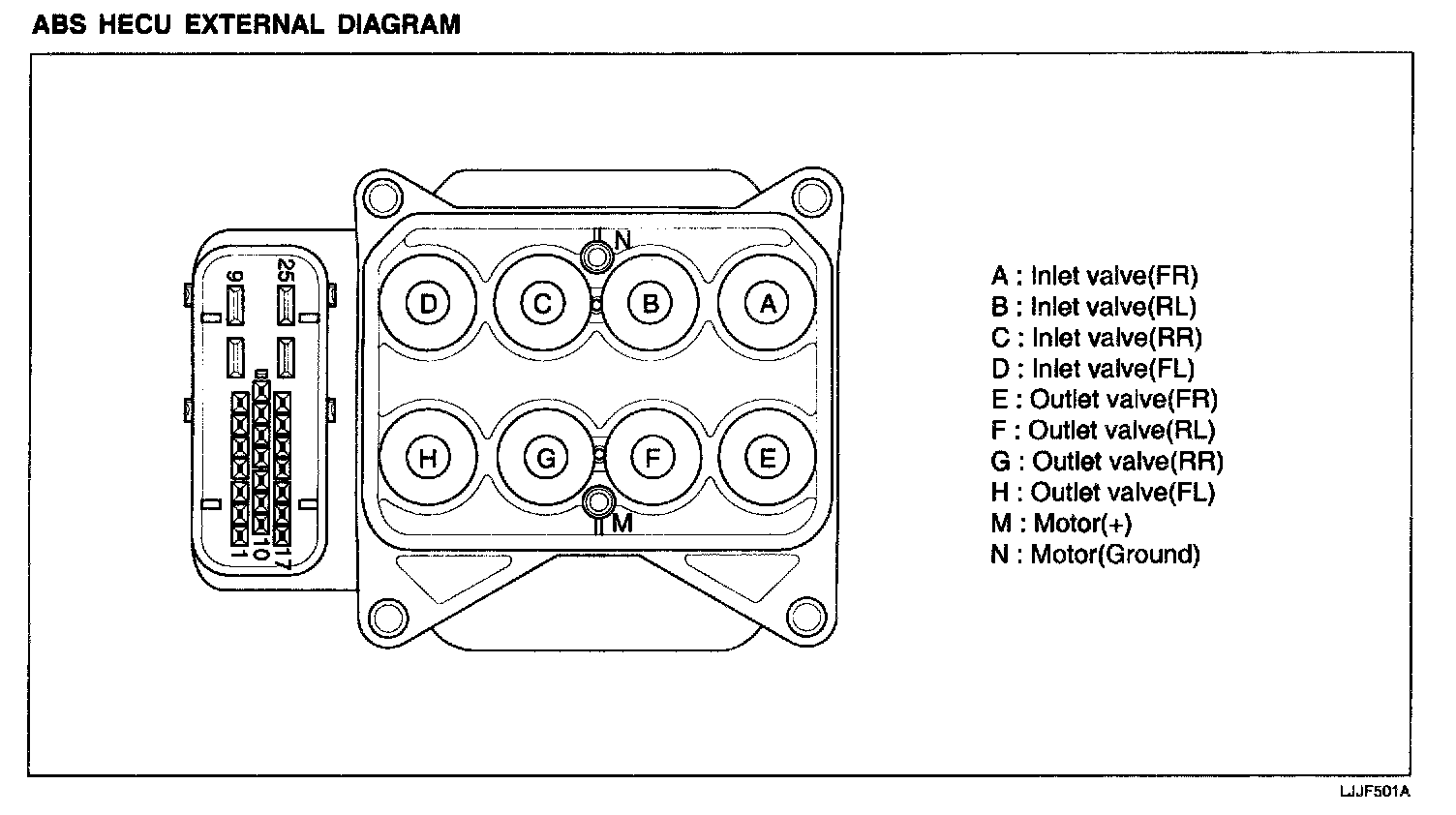 ABS HECU EXTERNAL DIAGRAM

9
25
1
10
17

N
D
C
B
A
H
G
F
E
M

A : Inlet valve(FR)
B : Inlet valve(RL)
C : Inlet valve(RR)
D : Inlet valve(FL)
E : Outlet valve(FR)
F : Outlet valve(RL)
G : Outlet valve(RR)
H : Outlet valve(FL)
M : Motor(+)
N : Motor(Ground)

LJJF501A