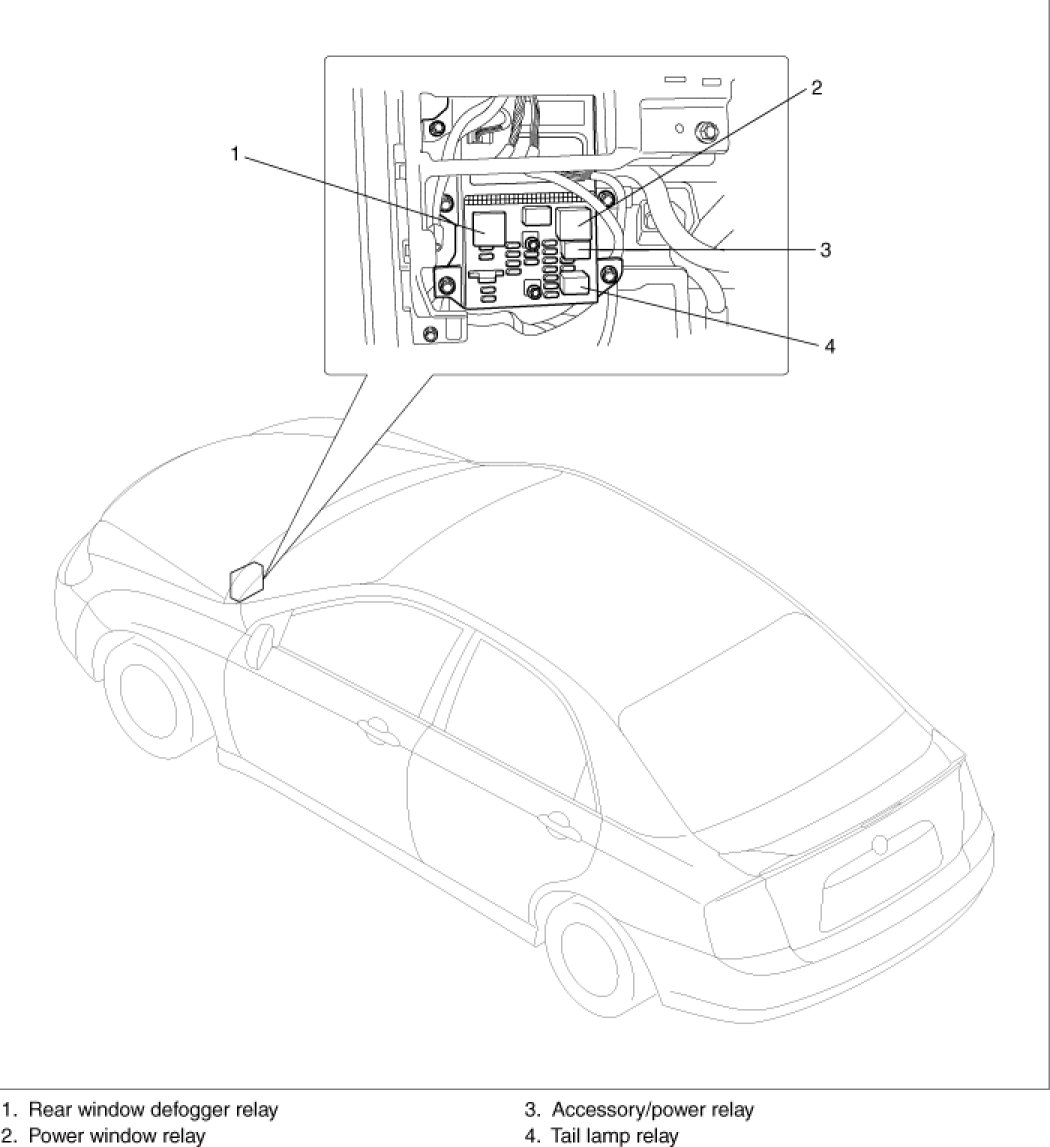 2
1
3
4

1. Rear window defogger relay
2. Power window relay

3. Accessory/power relay
4. Tail lamp relay