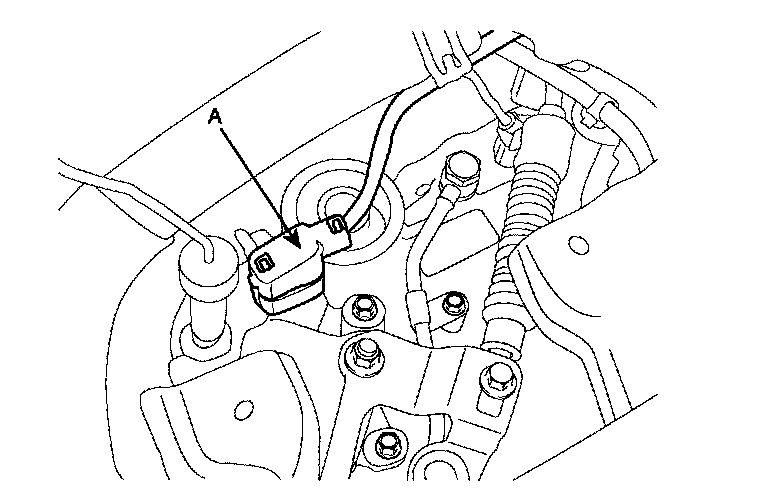 A