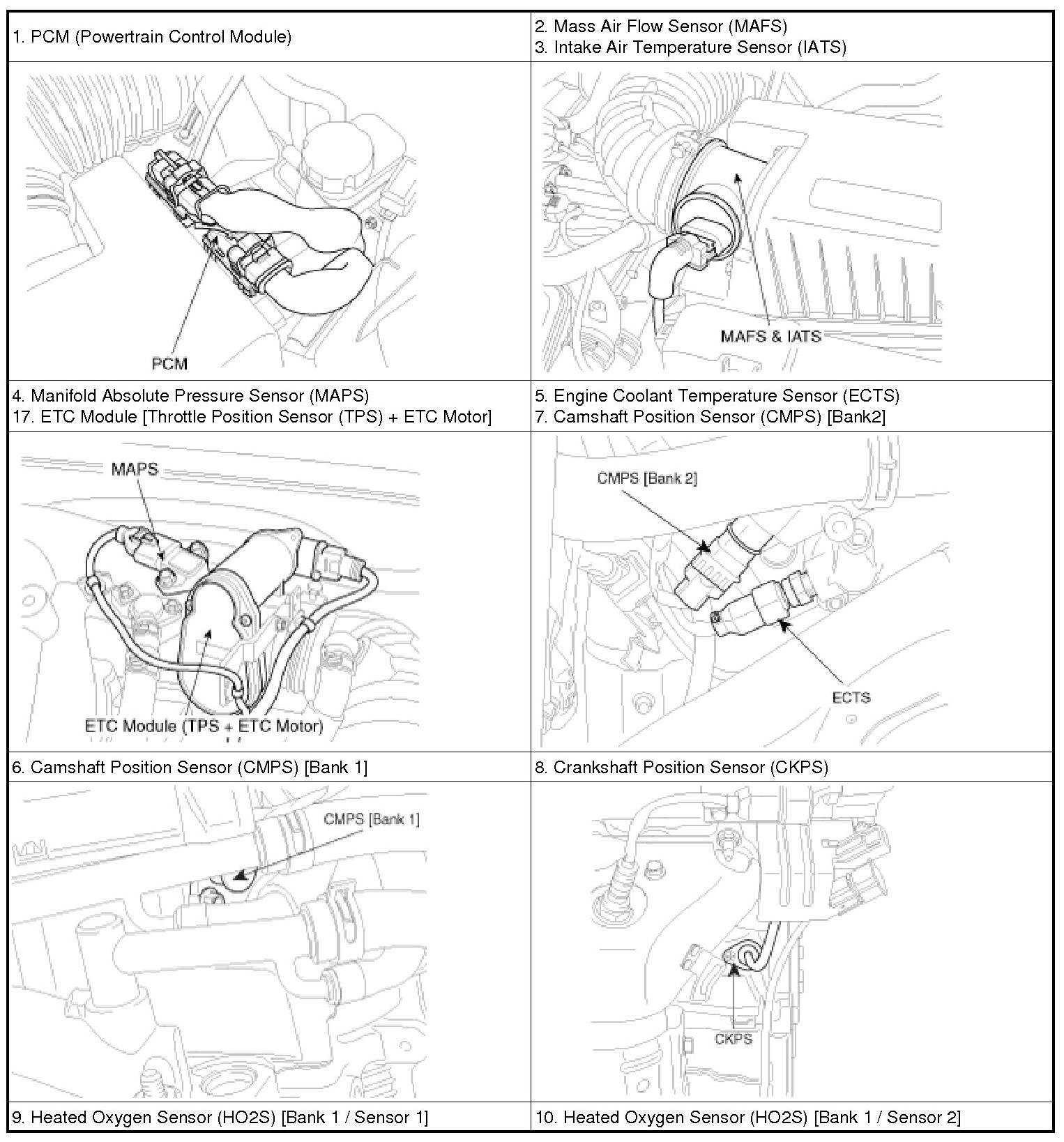 | 1. PCM (Powertrain Control Module) | 2. Mass Air Flow Sensor (MAFS) 3. Intake Air Temperature Sensor (IATS) |
|---|---|
| PCM | MAFS & IATS |
| 4. Manifold Absolute Pressure Sensor (MAPS) 17. ETC Module [Throttle Position Sensor (TPS) + ETC Motor] | 5. Engine Coolant Temperature Sensor (ECTS) 7. Camshaft Position Sensor (CMPS) [Bank2] |
| MAPS ETC Module (TPS + ETC Motor) | CMPS [Bank 2] ECTS |
| 6. Camshaft Position Sensor (CMPS) [Bank 1] | 8. Crankshaft Position Sensor (CKPS) |
| CMPS [Bank 1] | CKPS |
| 9. Heated Oxygen Sensor (HO2S) [Bank 1 / Sensor 1] | 10. Heated Oxygen Sensor (HO2S) [Bank 1 / Sensor 2] |