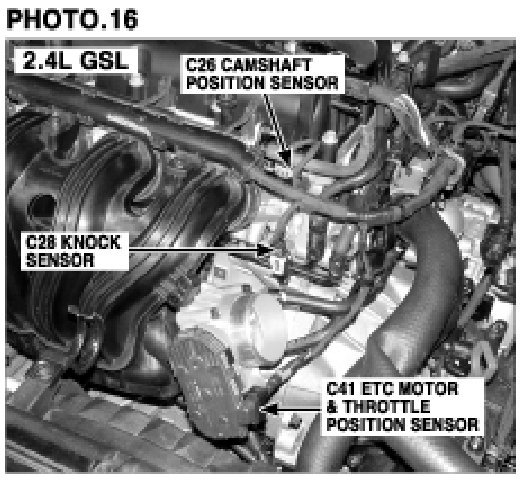 PHOTO.16

2.4L GSL

C26 CAMSHAFT POSITION SENSOR

C28 KNOCK SENSOR

C41 ETC MOTOR & THROTTLE POSITION SENSOR