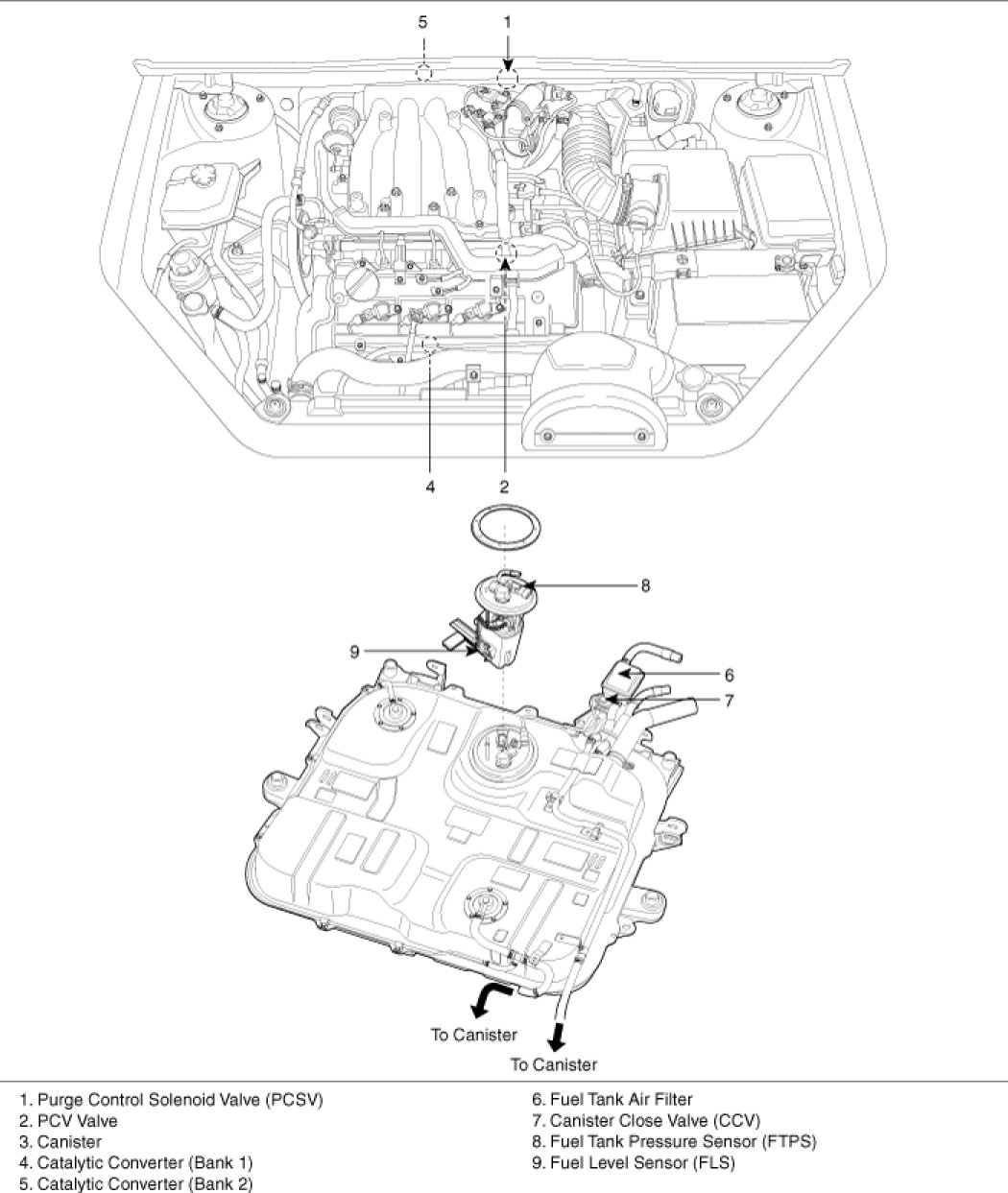 5
1
4
2
8
9
6
7
To Canister
To Canister

1. Purge Control Solenoid Valve (PCSV)
2. PCV Valve
3. Canister
4. Catalytic Converter (Bank 1)
5. Catalytic Converter (Bank 2)

6. Fuel Tank Air Filter
7. Canister Close Valve (CCV)
8. Fuel Tank Pressure Sensor (FTPS)
9. Fuel Level Sensor (FLS)