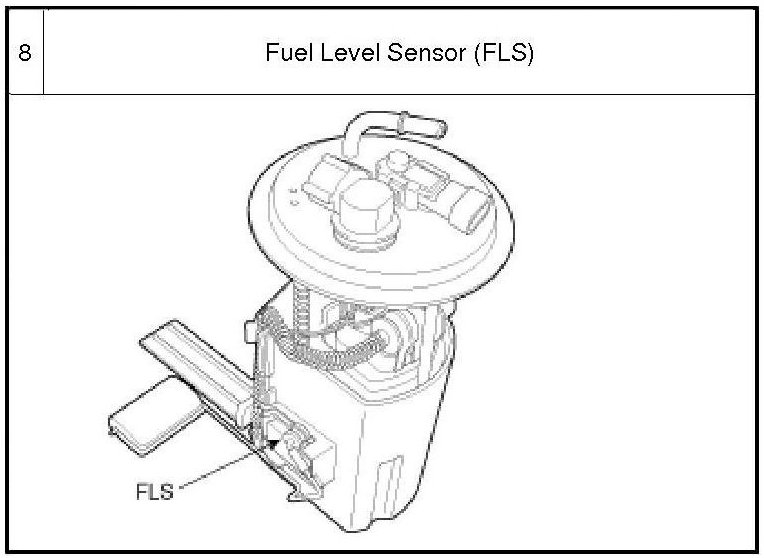 | 8 | Fuel Level Sensor (FLS) |
|---|---|

FLS