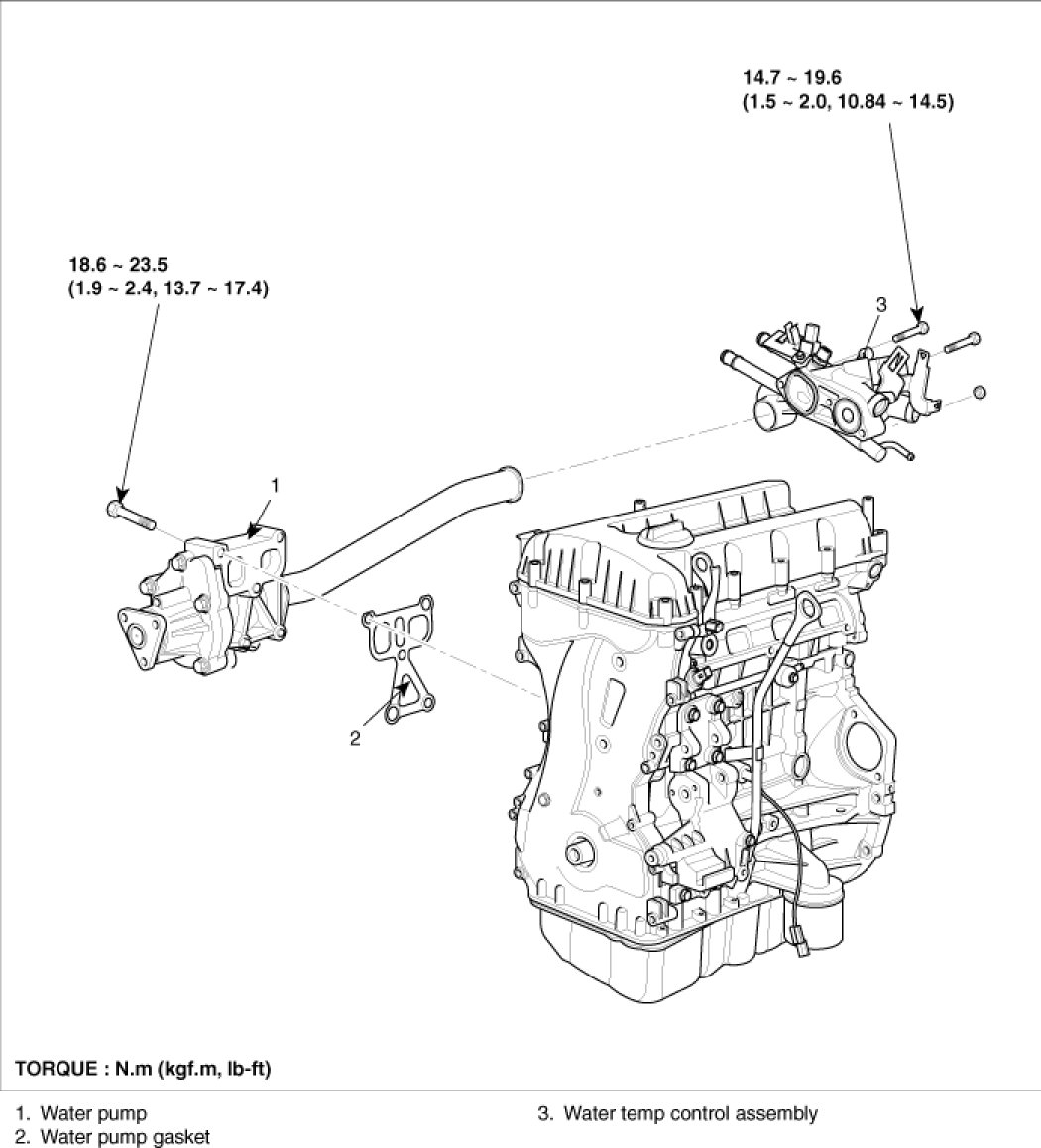 14.7 ~ 19.6
(1.5 ~ 2.0, 10.84 ~ 14.5)

18.6 ~ 23.5
(1.9 ~ 2.4, 13.7 ~ 17.4)

3

1

2

TORQUE : N.m (kgf.m, lb-ft)

1. Water pump
2. Water pump gasket

3. Water temp control assembly