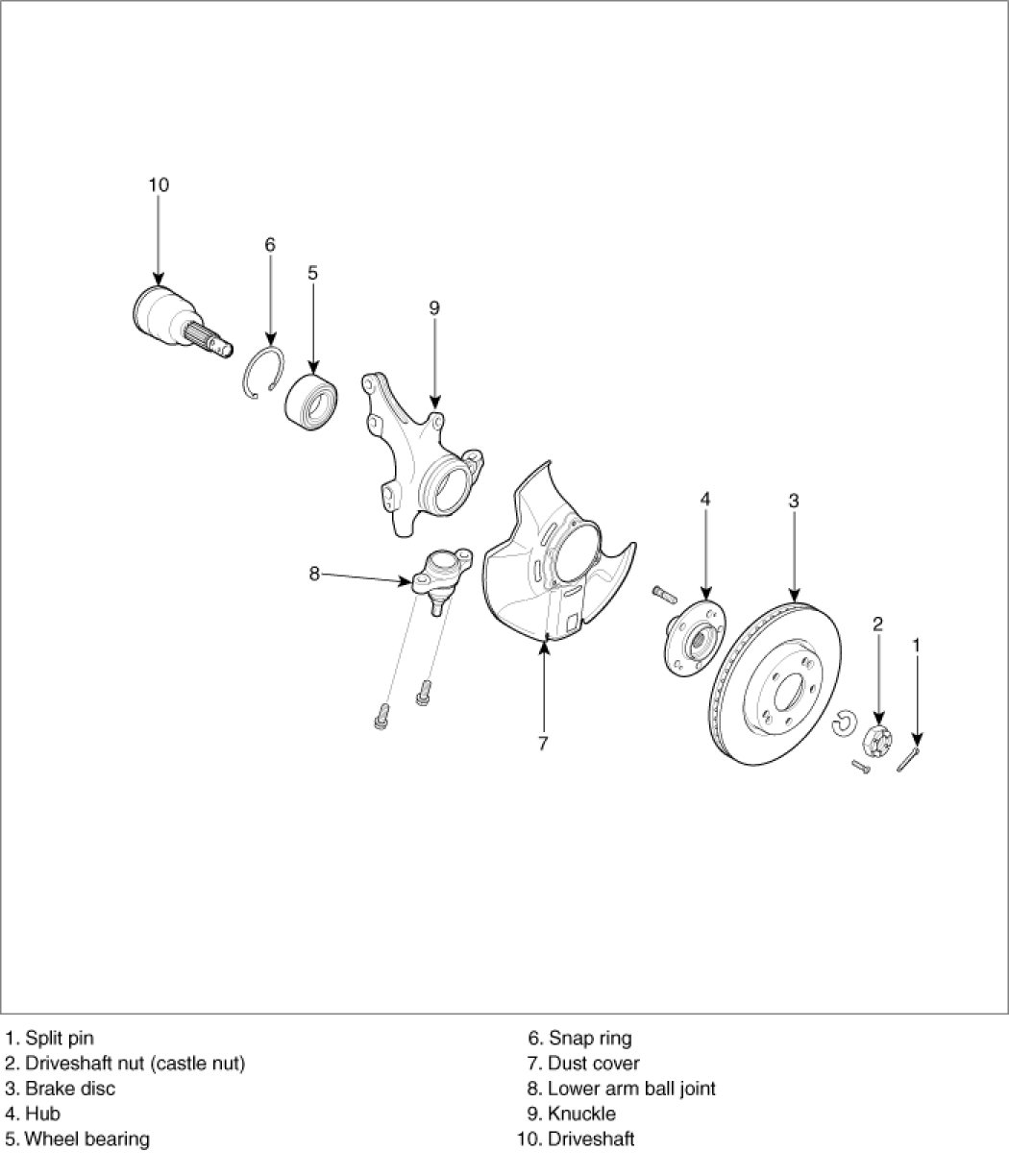 10

6

5

9

4

3

8

2

1

7

1. Split pin
2. Driveshaft nut (castle nut)
3. Brake disc
4. Hub
5. Wheel bearing

6. Snap ring
7. Dust cover
8. Lower arm ball joint
9. Knuckle
10. Driveshaft