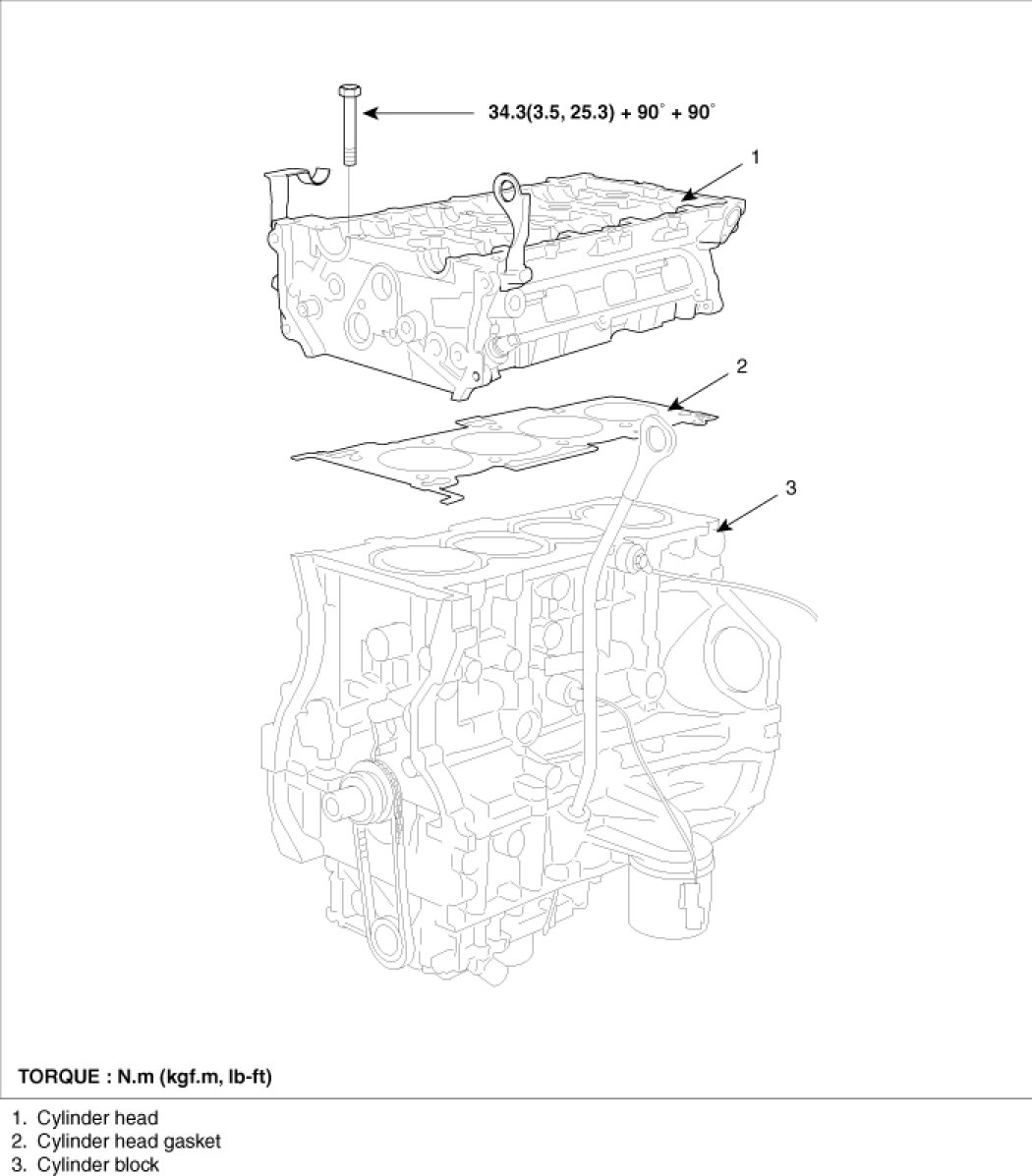 34.3(3.5, 25.3) + 90° + 90°

1

2

3

TORQUE : N.m (kgf.m, lb-ft)

1. Cylinder head
2. Cylinder head gasket
3. Cylinder block