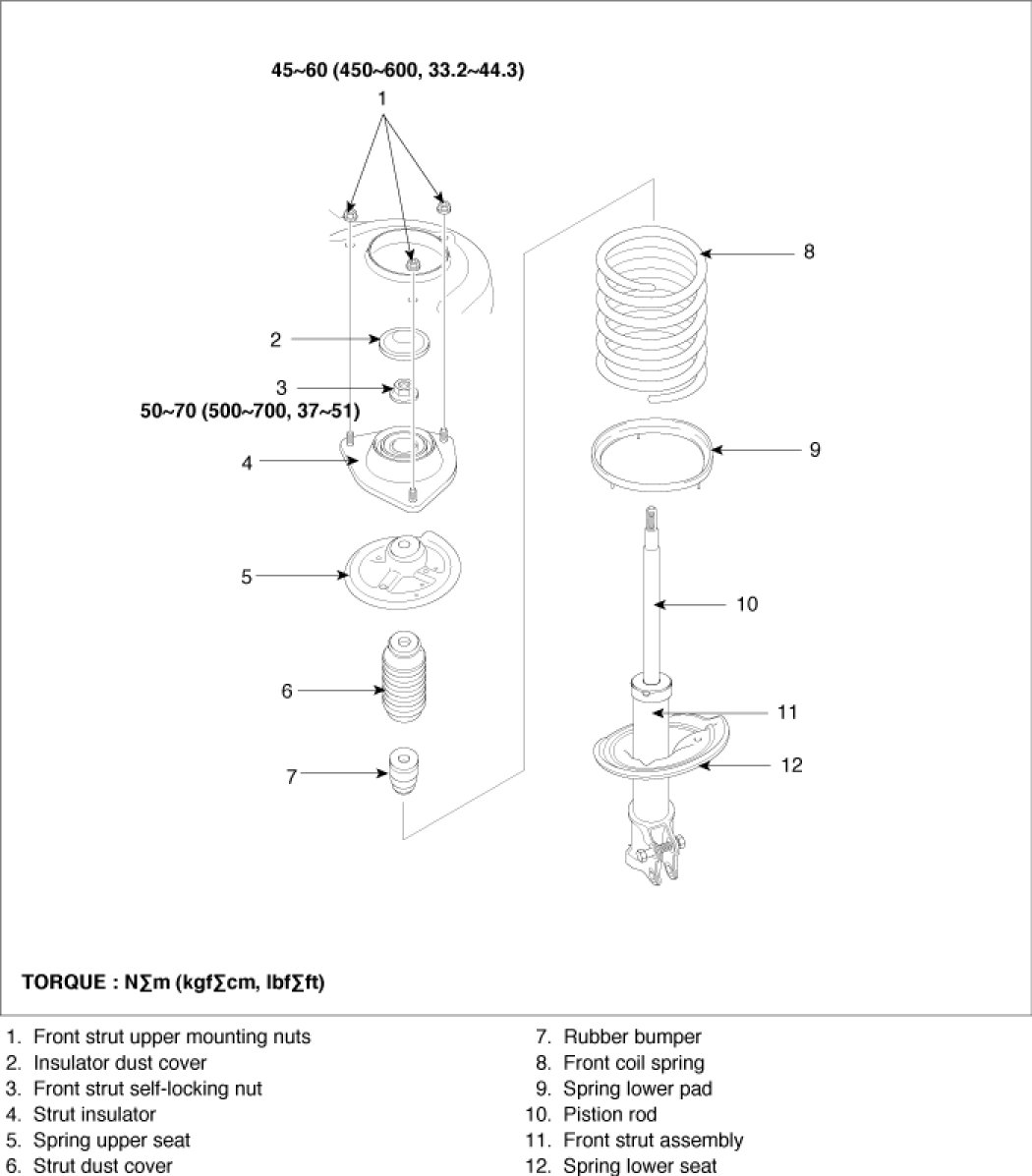 45~60 (450~600, 33.2~44.3)

1

2

3

50~70 (500~700, 37~51)

4

5

6

7

8

9

10

11

12

TORQUE : N∑m (kgf∑cm, lbf∑ft)

1. Front strut upper mounting nuts
2. Insulator dust cover
3. Front strut self-locking nut
4. Strut insulator
5. Spring upper seat
6. Strut dust cover

7. Rubber bumper
8. Front coil spring
9. Spring lower pad
10. Pistion rod
11. Front strut assembly
12. Spring lower seat