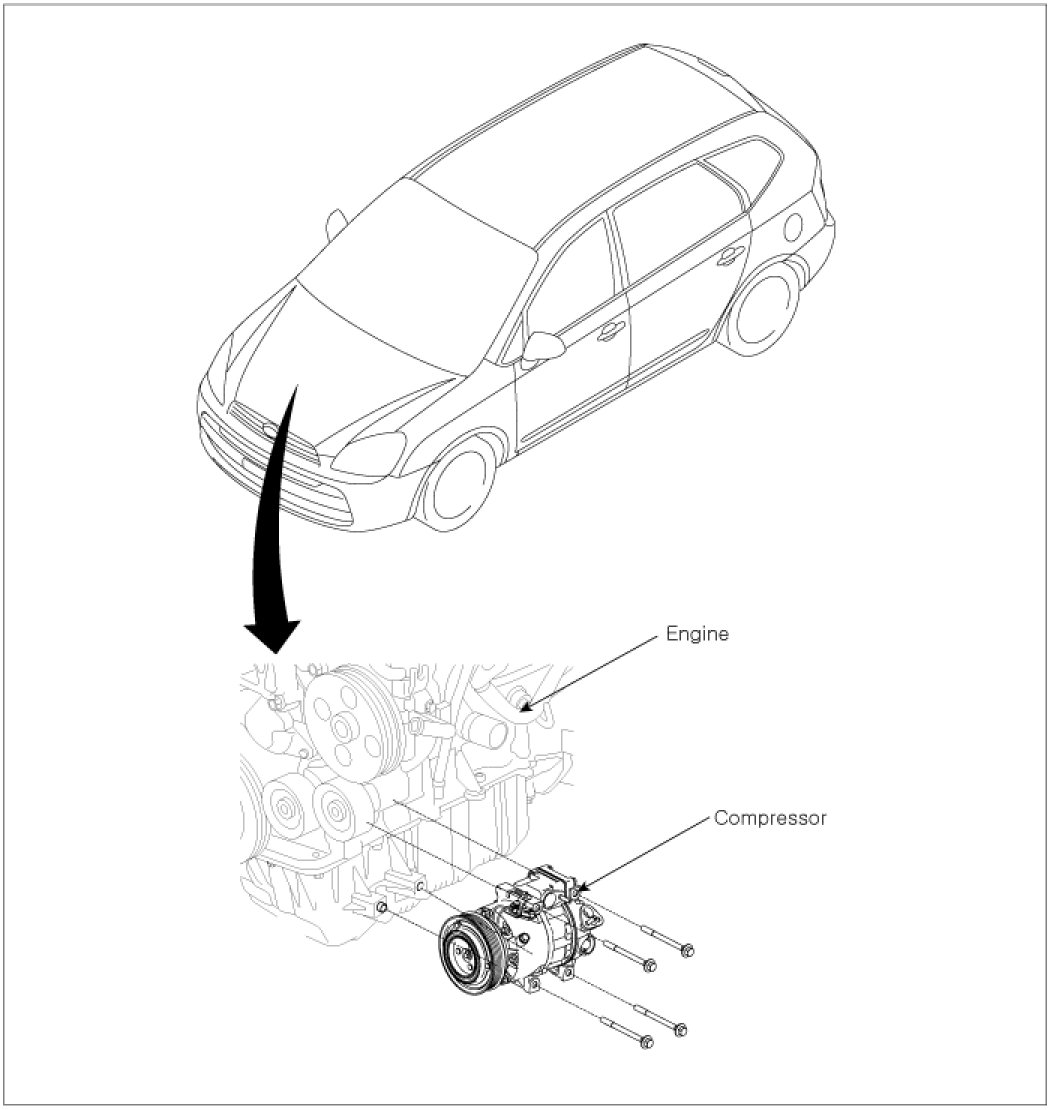 Engine

Compressor