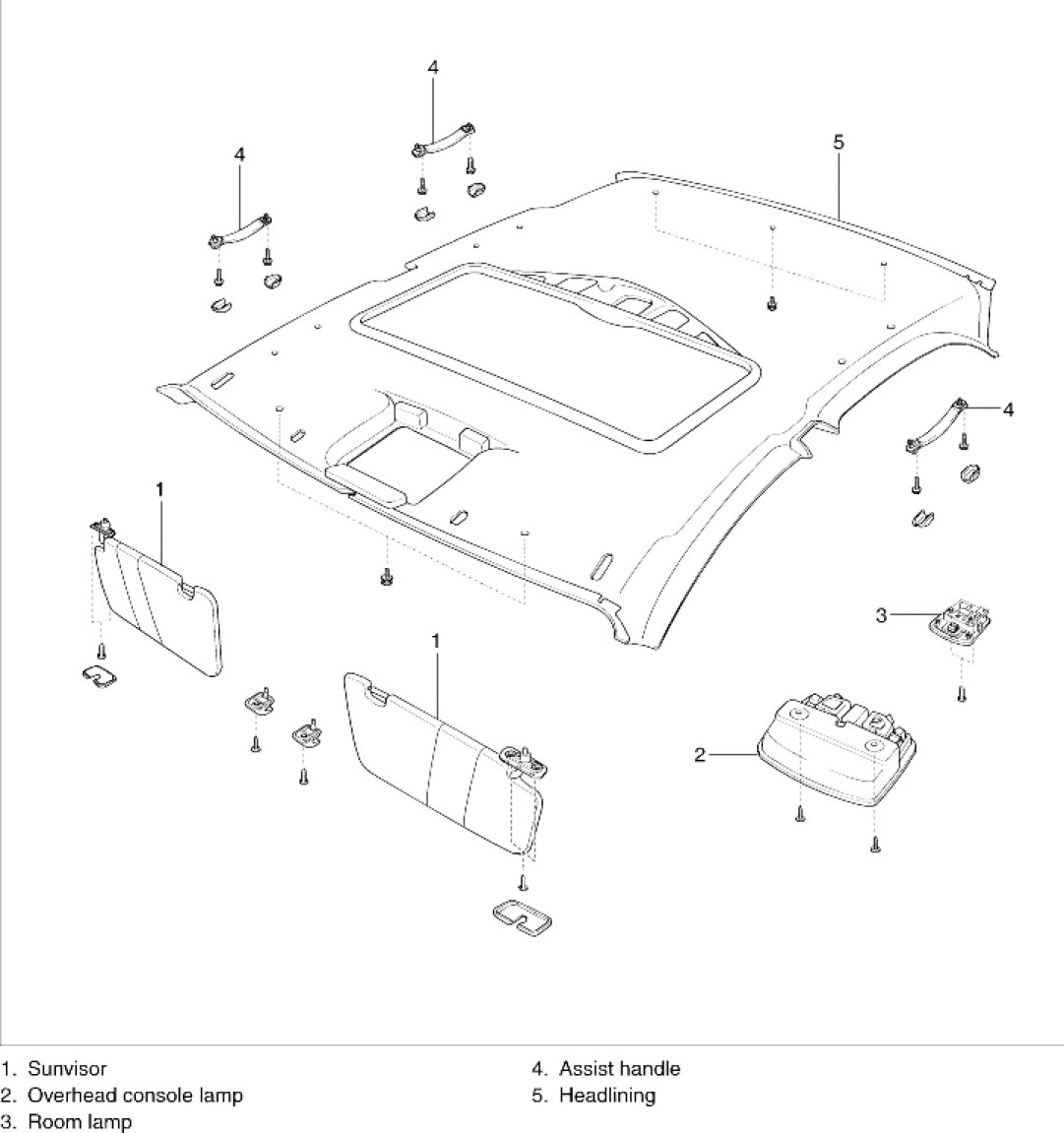 4

4

5

4

1

3

1

2

1. Sunvisor
2. Overhead console lamp
3. Room lamp

4. Assist handle
5. Headlining