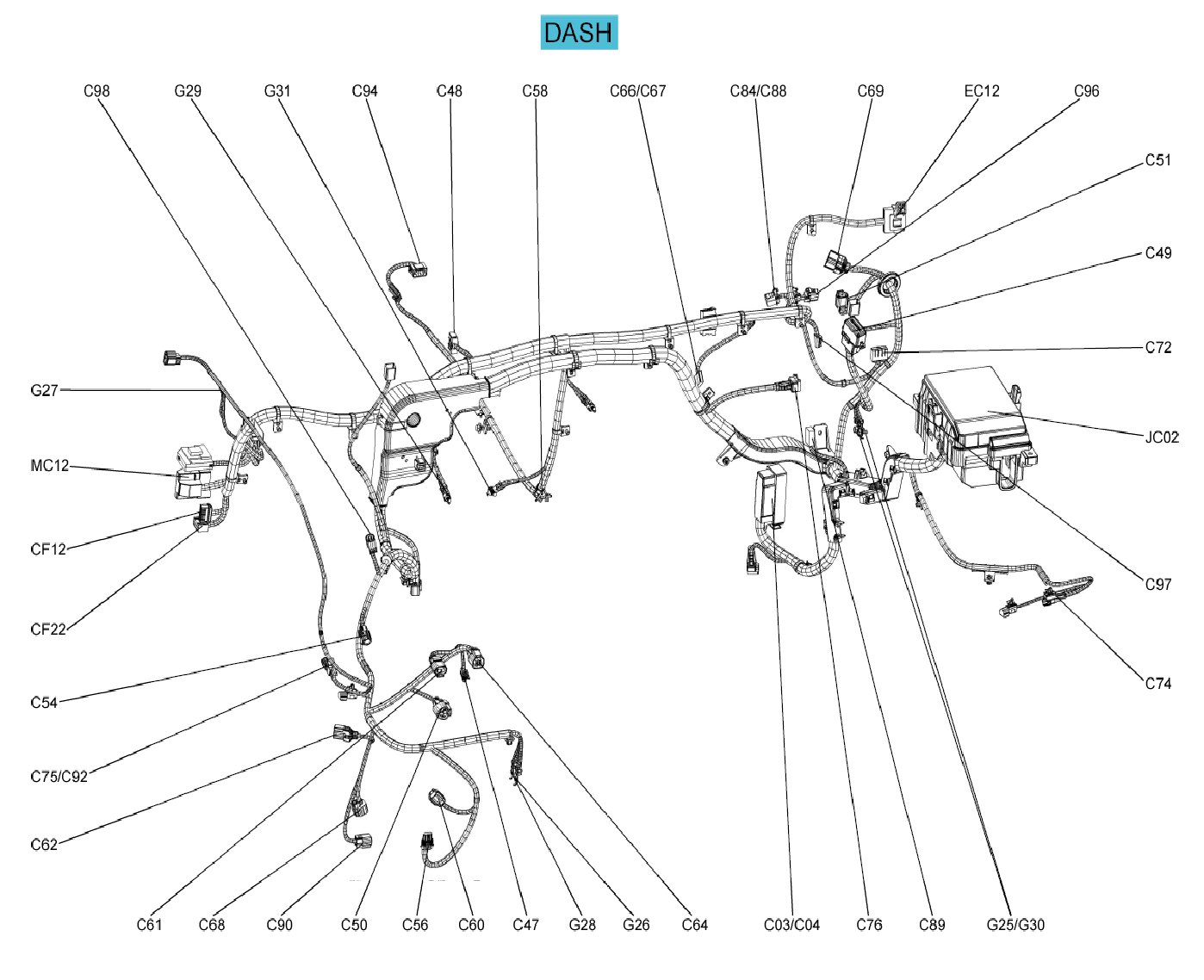 DASH

C98
G29
G31
C94
C48
C58
C66/C67
C84/C88
C69
EC12
C96
C51
C49
C72
JC02
C97
C74
G27
MC12
CF12
CF22
C54
C75/C92
C62
C61
C68
C90
C50
C56
C60
C47
G28
G26
C64
C03/C04
C76
C89
G25/G30