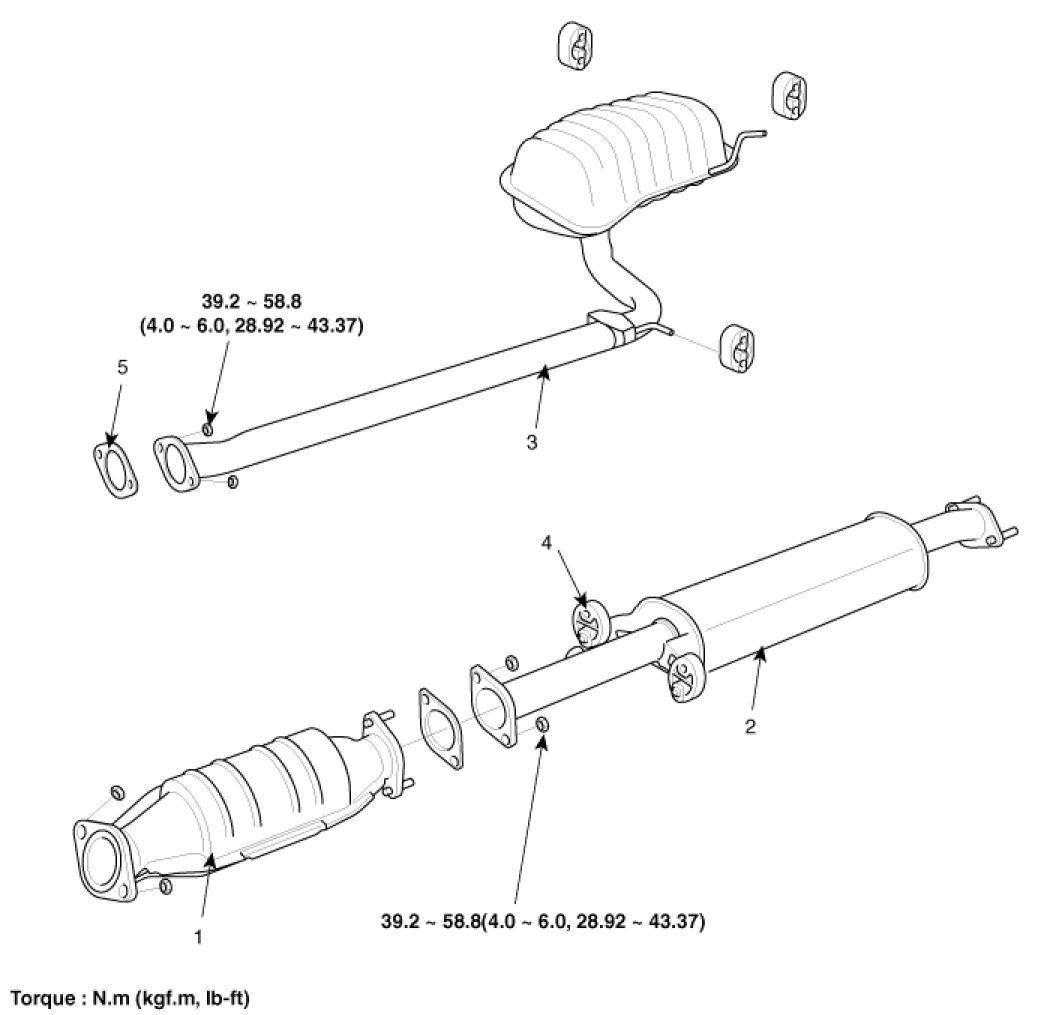 39.2 ~ 58.8
(4.0 ~ 6.0, 28.92 ~ 43.37)

5

3

4

2

1

39.2 ~ 58.8(4.0 ~ 6.0, 28.92 ~ 43.37)

Torque : N.m (kgf.m, lb-ft)