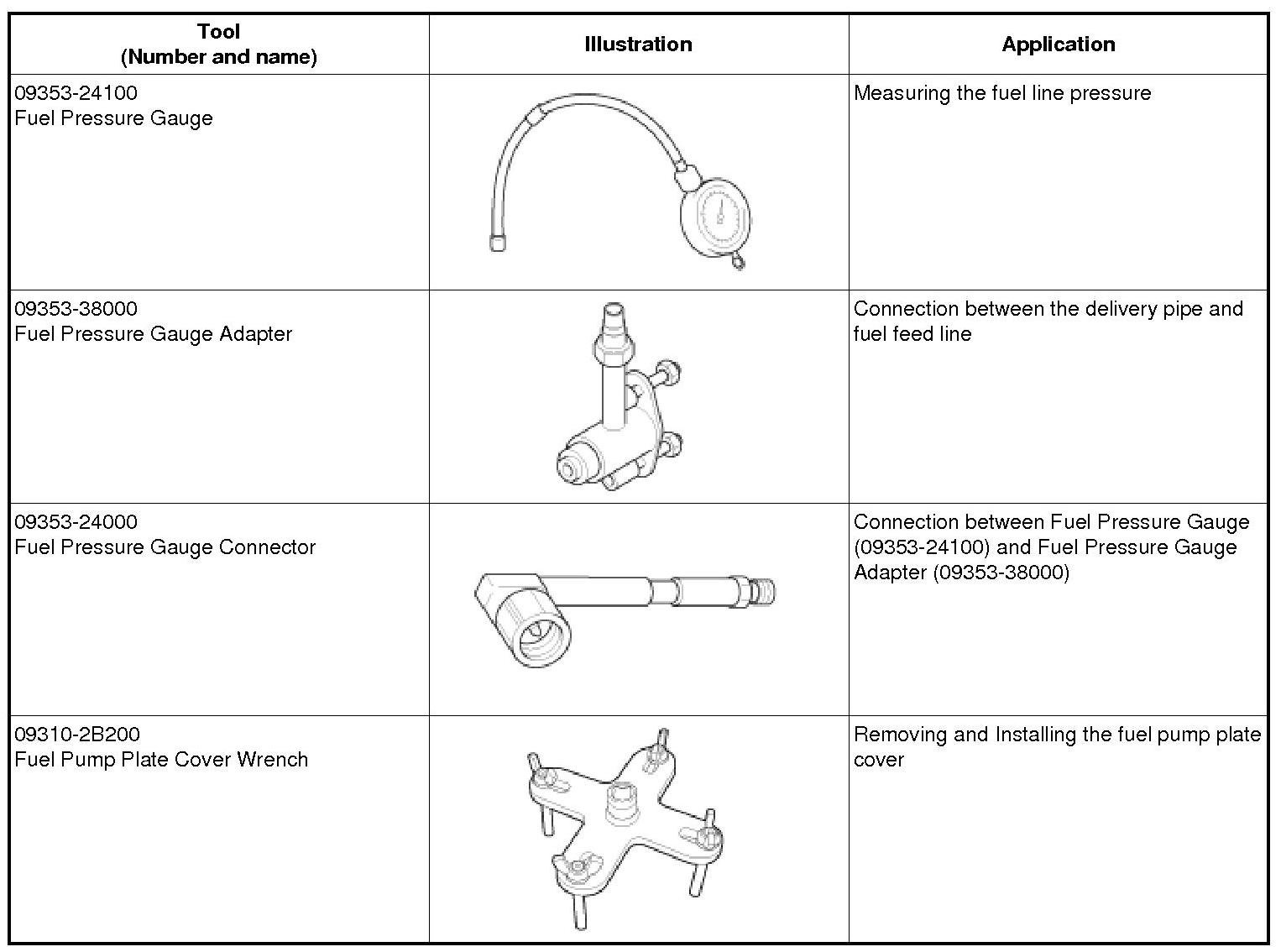 | Tool (Number and name) | Illustration | Application |
|---|---|---|
| 09353-24100 Fuel Pressure Gauge | | Measuring the fuel line pressure |
| 09353-38000 Fuel Pressure Gauge Adapter | | Connection between the delivery pipe and fuel feed line |
| 09353-24000 Fuel Pressure Gauge Connector | | Connection between Fuel Pressure Gauge (09353-24100) and Fuel Pressure Gauge Adapter (09353-38000) |
| 09310-2B200 Fuel Pump Plate Cover Wrench | | Removing and Installing the fuel pump plate cover |