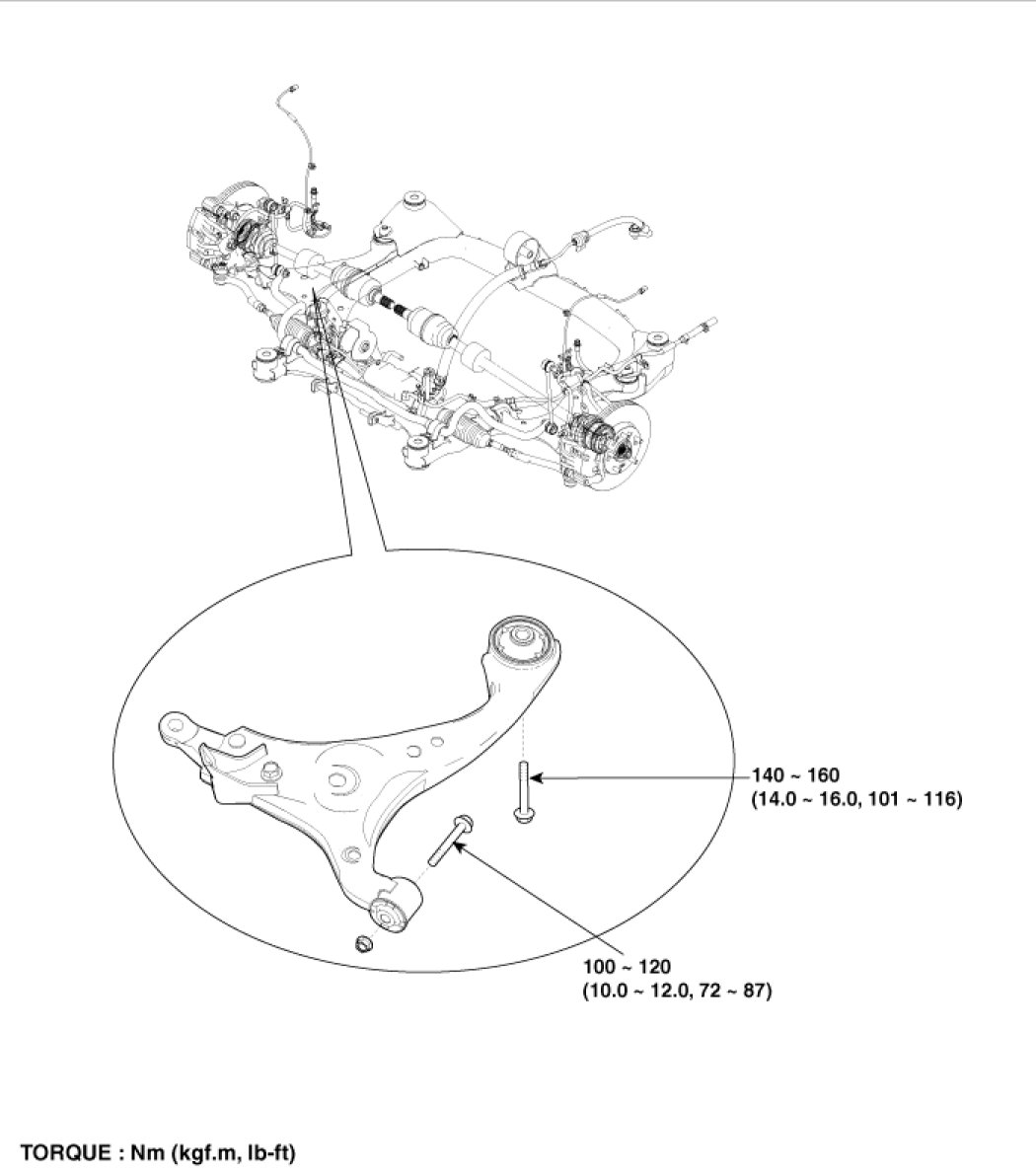 140 ~ 160
(14.0 ~ 16.0, 101 ~ 116)

100 ~ 120
(10.0 ~ 12.0, 72 ~ 87)

TORQUE : Nm (kgf.m, lb-ft)