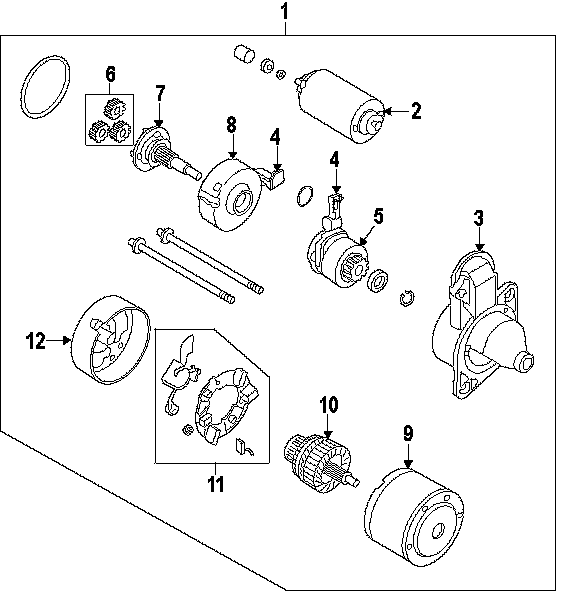 1
6
7
8
4
2
4
5
3
12
11
10
9