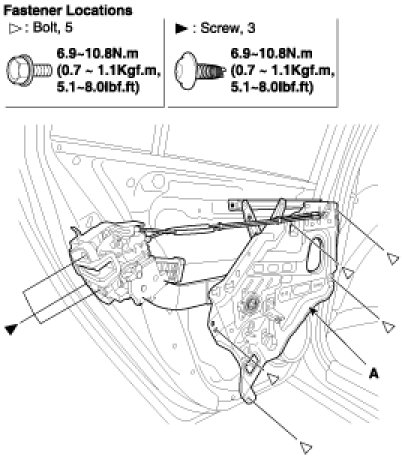 Fastener Locations

▷ : Bolt, 5

6.9~10.8N.m (0.7 ~ 1.1Kgf.m, 5.1~8.0lbf.ft)

▶ : Screw, 3

6.9~10.8N.m (0.7 ~ 1.1Kgf.m, 5.1~8.0lbf.ft)

A