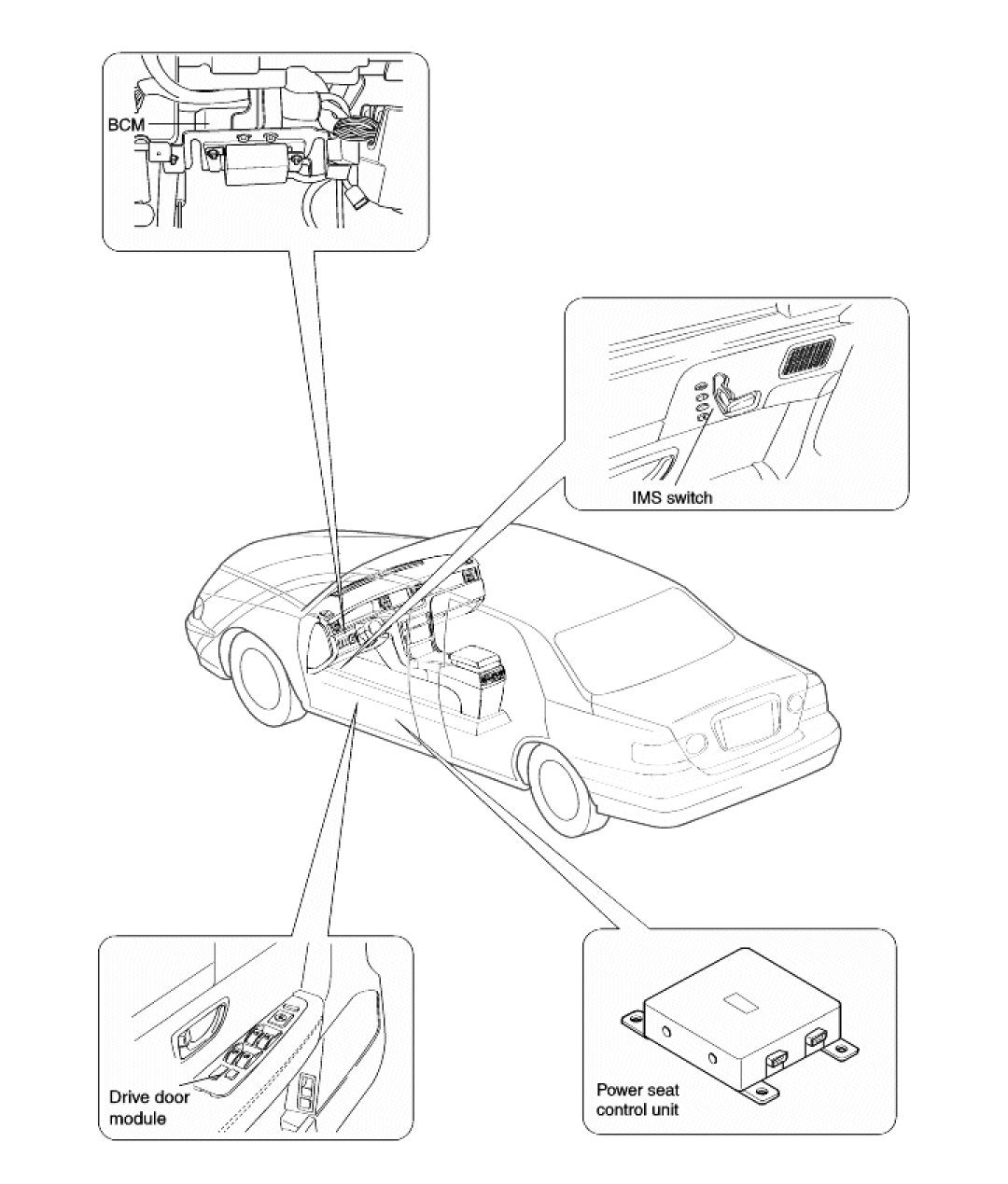 BCM

IMS switch

Drive door module

Power seat control unit