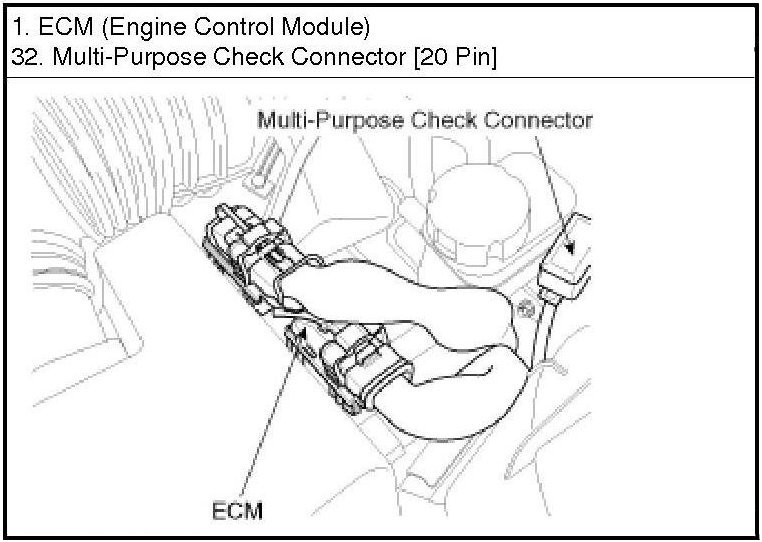 1. ECM (Engine Control Module)
32. Multi-Purpose Check Connector [20 Pin]

Multi-Purpose Check Connector

ECM