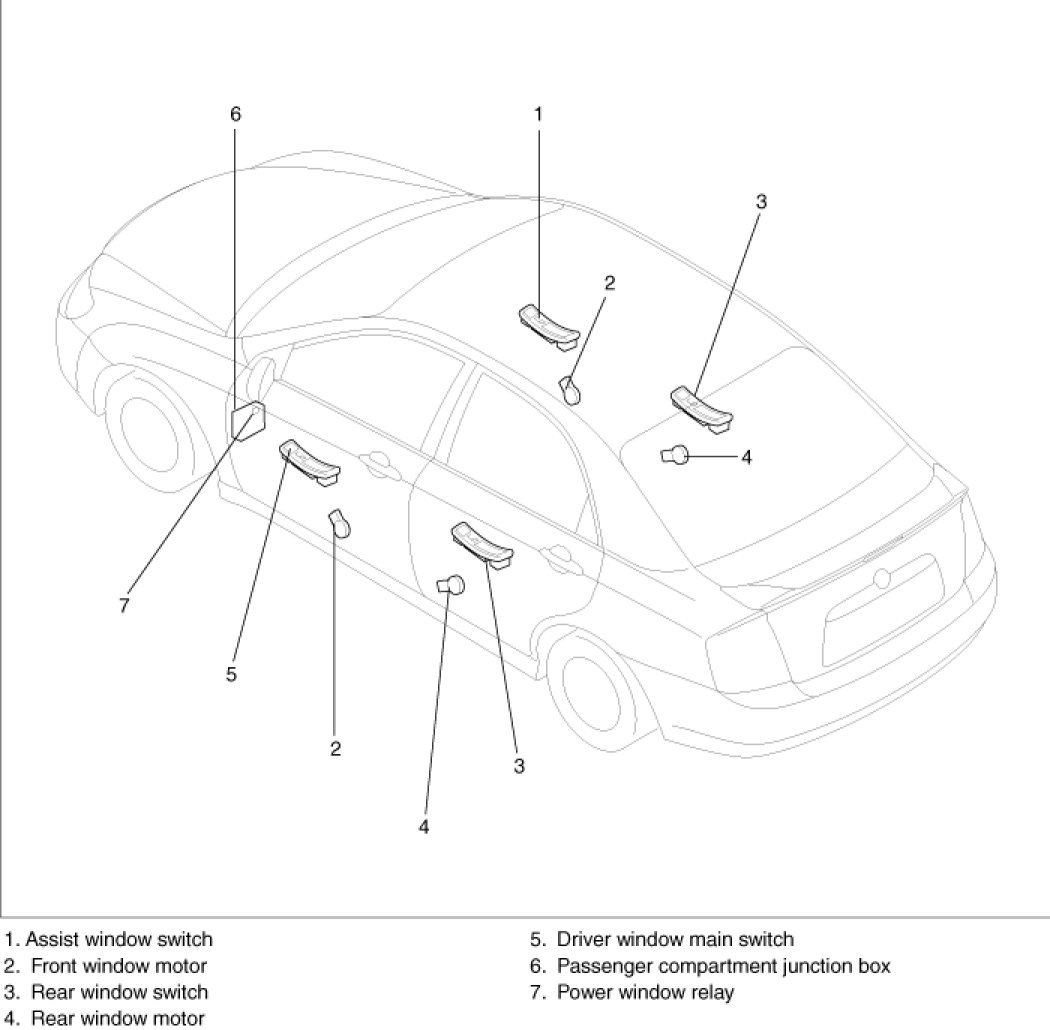 6
1
3
2
4
7
5
2
3
4

1. Assist window switch
2. Front window motor
3. Rear window switch
4. Rear window motor

5. Driver window main switch
6. Passenger compartment junction box
7. Power window relay