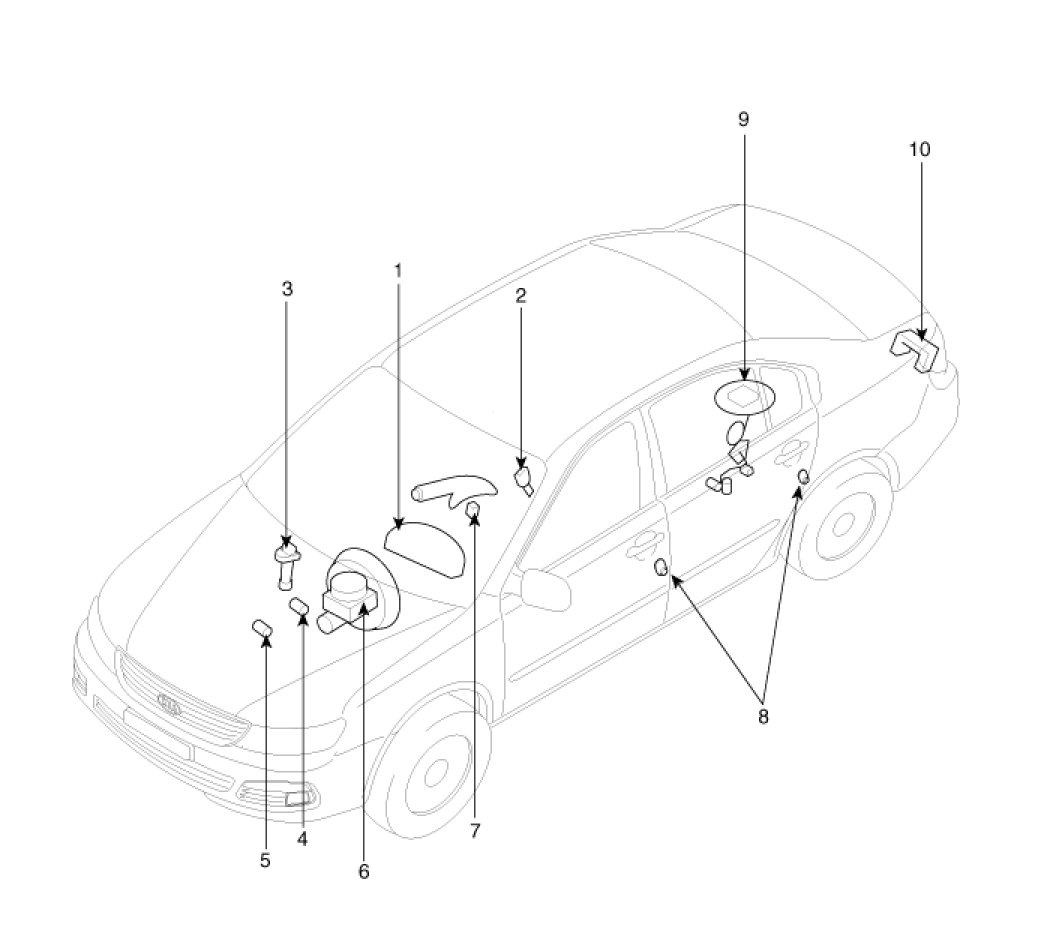 9
10
3
1
2
8
5
4
6
7