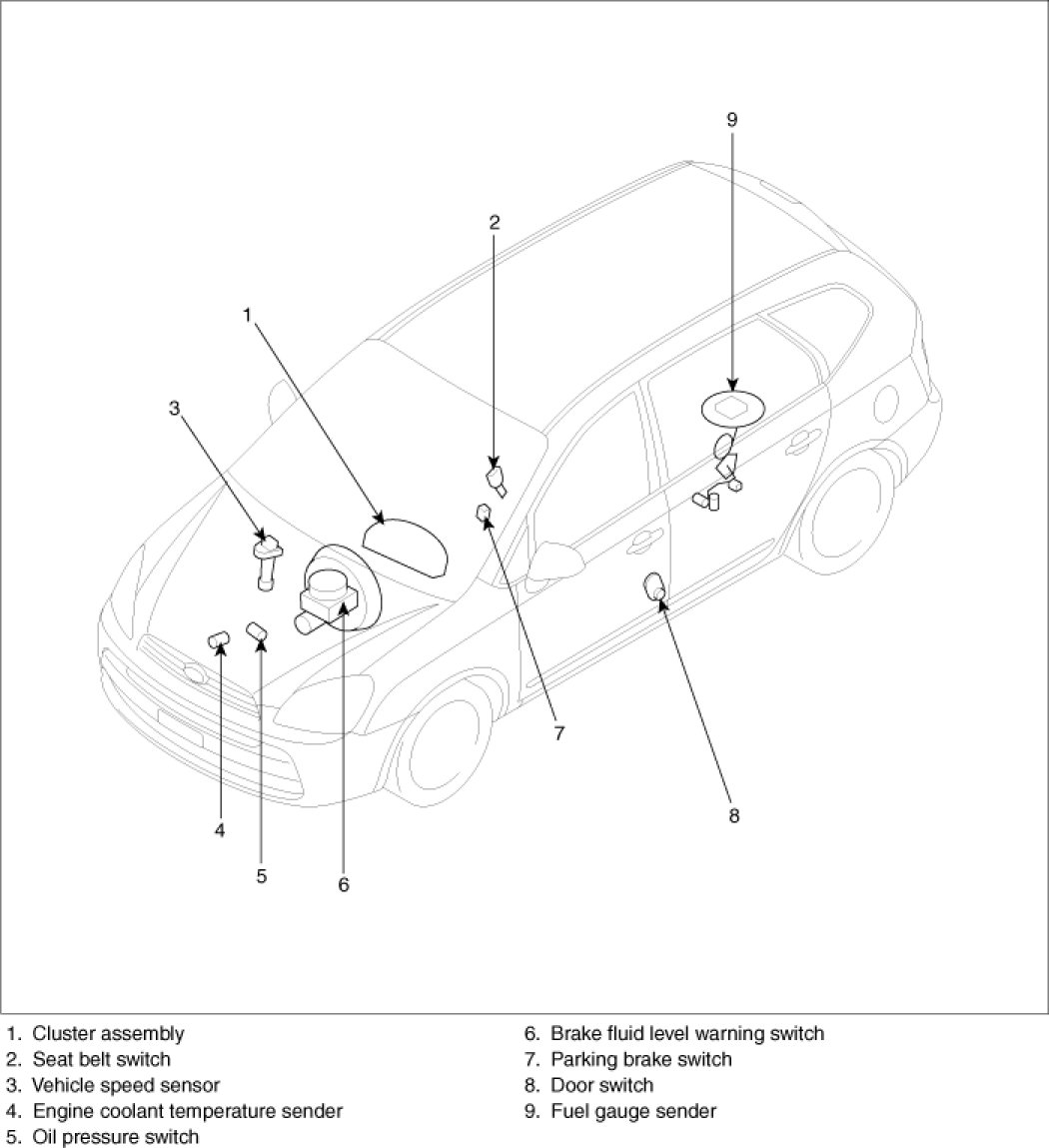 9

2

1

3

7

8

4

5

6

1. Cluster assembly
2. Seat belt switch
3. Vehicle speed sensor
4. Engine coolant temperature sender
5. Oil pressure switch

6. Brake fluid level warning switch
7. Parking brake switch
8. Door switch
9. Fuel gauge sender