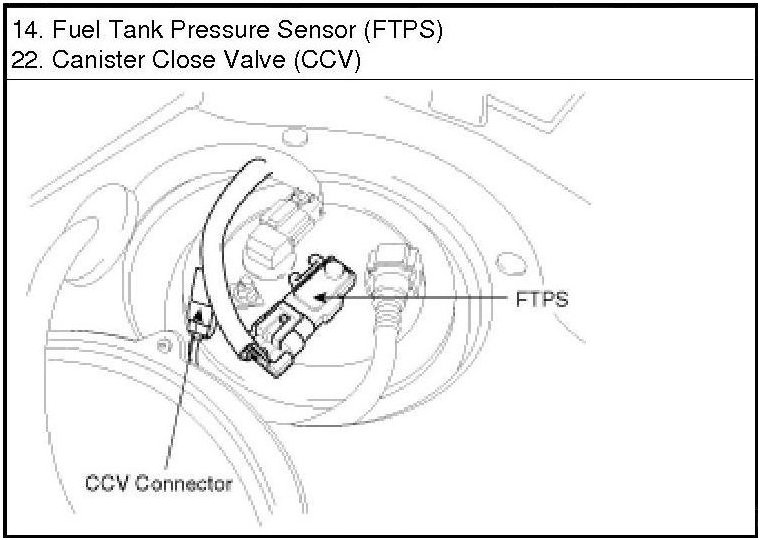 14. Fuel Tank Pressure Sensor (FTPS)
22. Canister Close Valve (CCV)

FTPS

CCV Connector