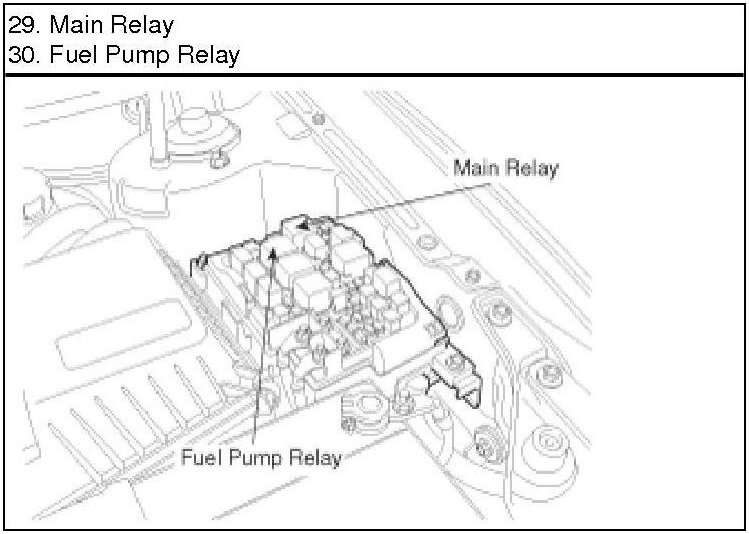 29. Main Relay
30. Fuel Pump Relay

Main Relay

Fuel Pump Relay