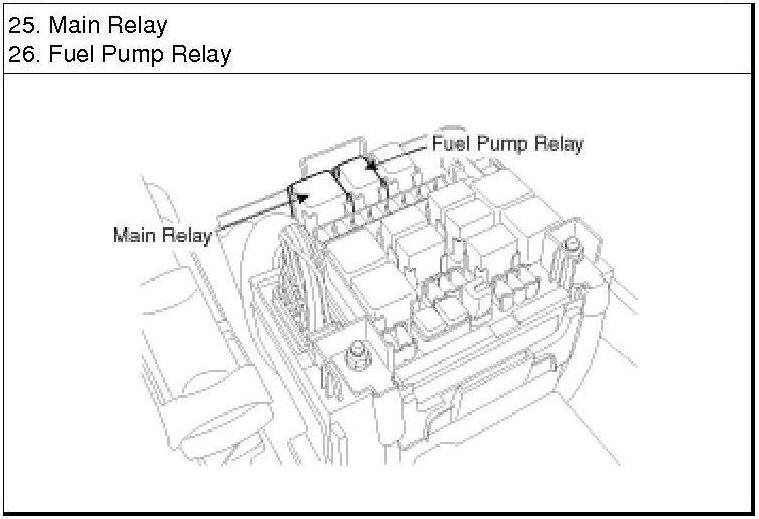 25. Main Relay
26. Fuel Pump Relay

Fuel Pump Relay

Main Relay