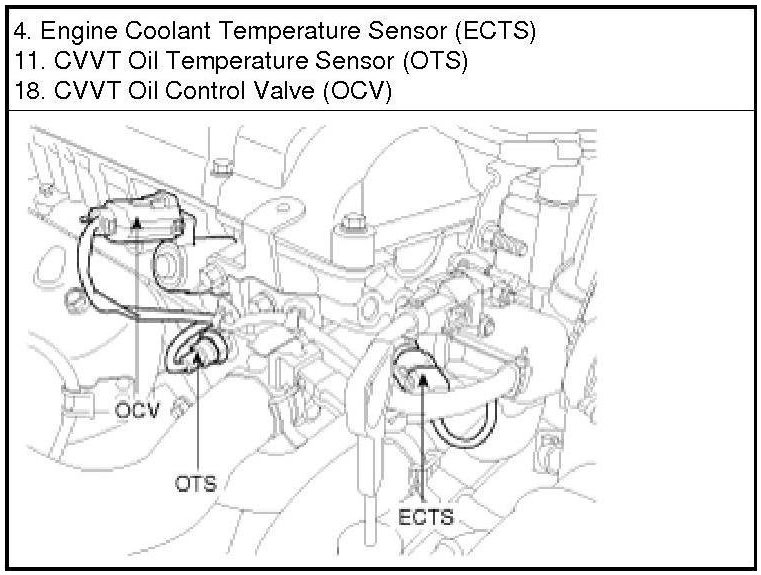 4. Engine Coolant Temperature Sensor (ECTS)
11. CVVT Oil Temperature Sensor (OTS)
18. CVVT Oil Control Valve (OCV)

OCV

OTS

ECTS