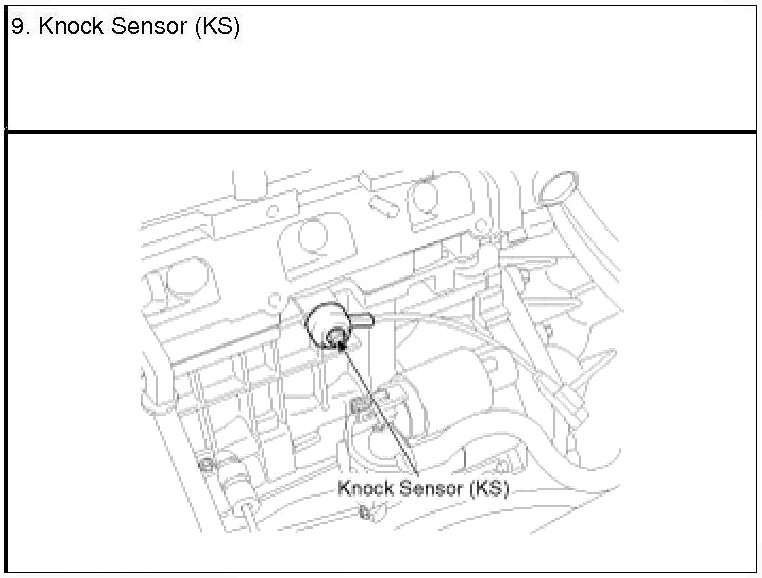 9. Knock Sensor (KS)

Knock Sensor (KS)