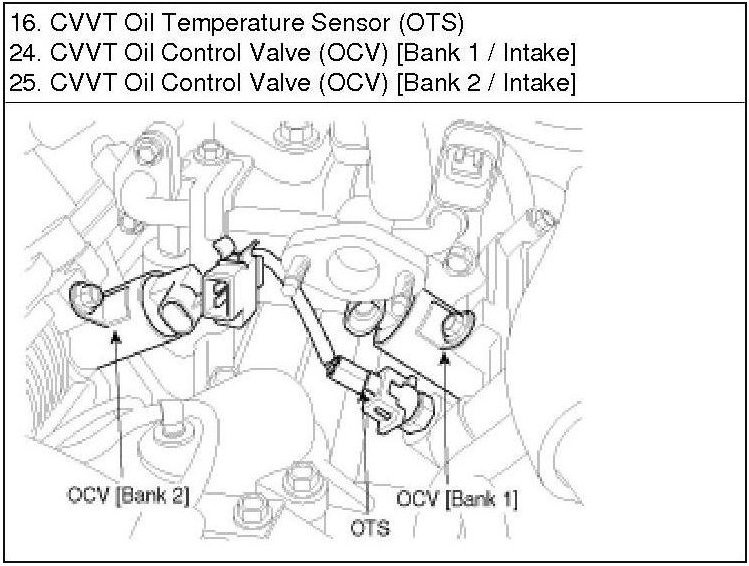 16. CVVT Oil Temperature Sensor (OTS)
24. CVVT Oil Control Valve (OCV) [Bank 1 / Intake]
25. CVVT Oil Control Valve (OCV) [Bank 2 / Intake]

OCV [Bank 2]

OTS

OCV [Bank 1]