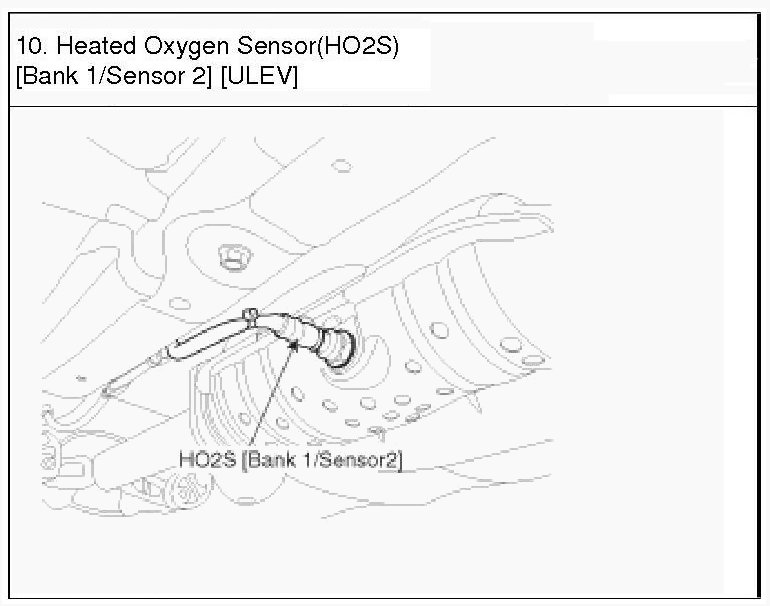 10. Heated Oxygen Sensor(HO2S)
[Bank 1/Sensor 2] [ULEV]

HO2S [Bank 1/Sensor2]