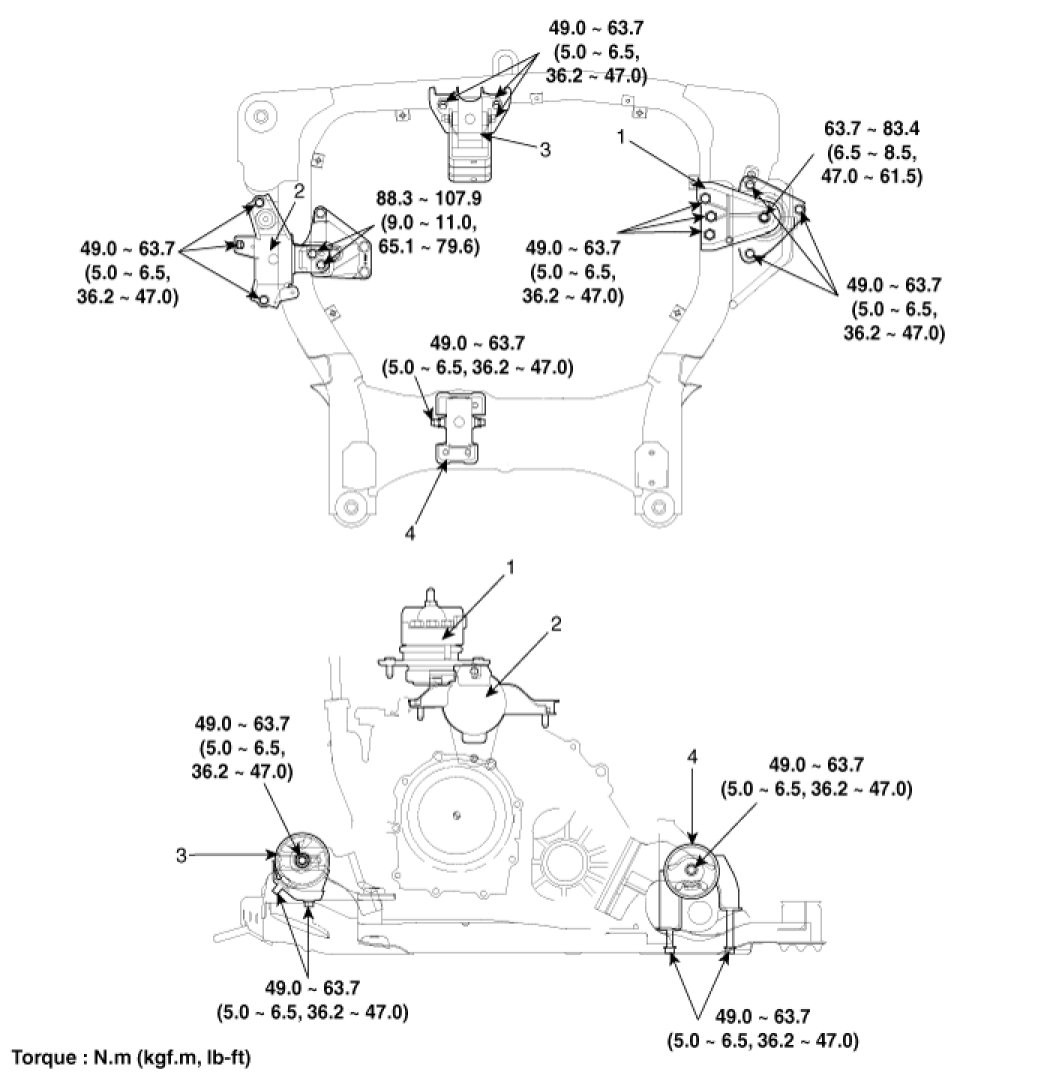 49.0 ~ 63.7
(5.0 ~ 6.5,
36.2 ~ 47.0)

3

1

63.7 ~ 83.4
(6.5 ~ 8.5,
47.0 ~ 61.5)

2

88.3 ~ 107.9
(9.0 ~ 11.0,
65.1 ~ 79.6)

49.0 ~ 63.7
(5.0 ~ 6.5,
36.2 ~ 47.0)

49.0 ~ 63.7
(5.0 ~ 6.5,
36.2 ~ 47.0)

49.0 ~ 63.7
(5.0 ~ 6.5,
36.2 ~ 47.0)

49.0 ~ 63.7
(5.0 ~ 6.5, 36.2 ~ 47.0)

4

1

2

49.0 ~ 63.7
(5.0 ~ 6.5,
36.2 ~ 47.0)

4

49.0 ~ 63.7
(5.0 ~ 6.5, 36.2 ~ 47.0)

3

49.0 ~ 63.7
(5.0 ~ 6.5, 36.2 ~ 47.0)

49.0 ~ 63.7
(5.0 ~ 6.5, 36.2 ~ 47.0)

Torque : N.m (kgf.m, lb-ft)