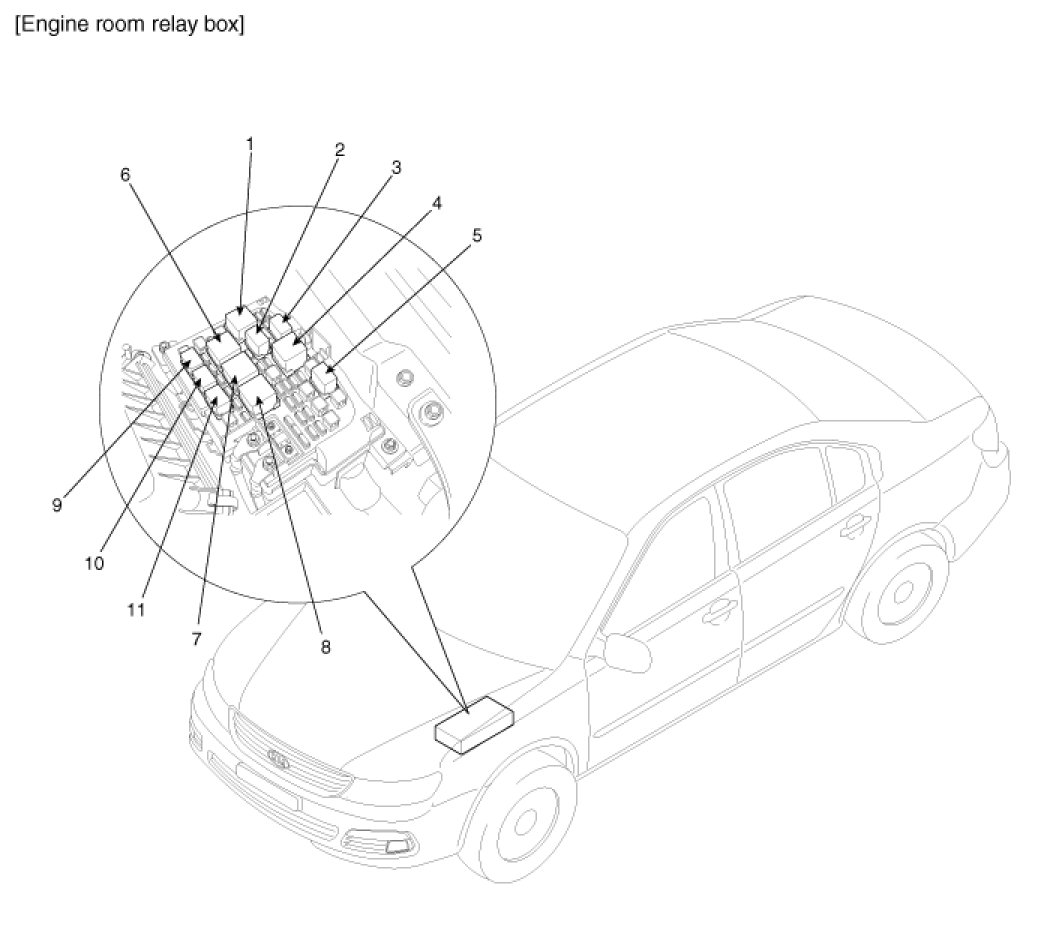 [Engine room relay box]

1
2
3
4
5
6
9
10
11
7
8