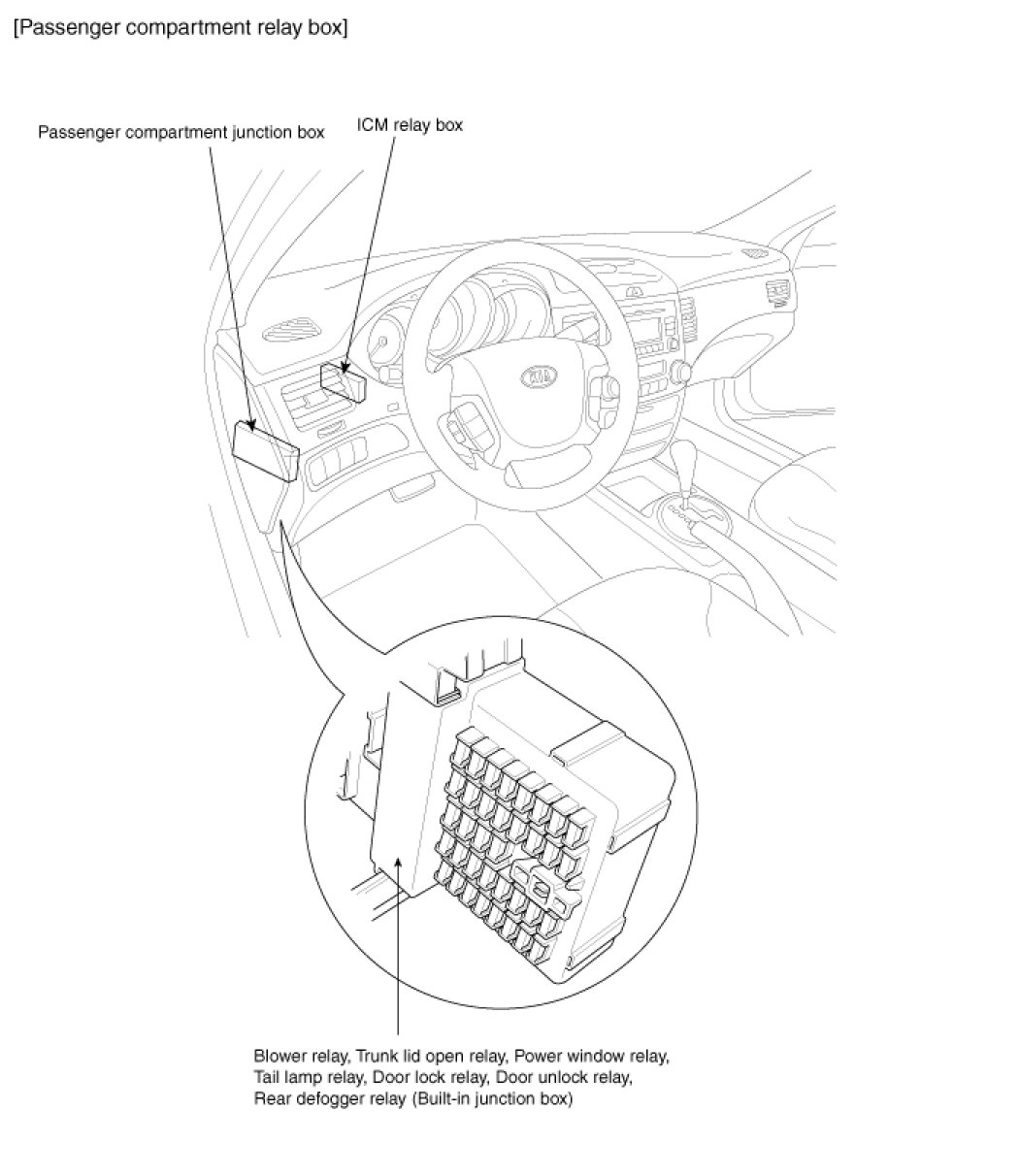 [Passenger compartment relay box]

Passenger compartment junction box

ICM relay box

KIA

Blower relay, Trunk lid open relay, Power window relay, Tail lamp relay, Door lock relay, Door unlock relay, Rear defogger relay (Built-in junction box)