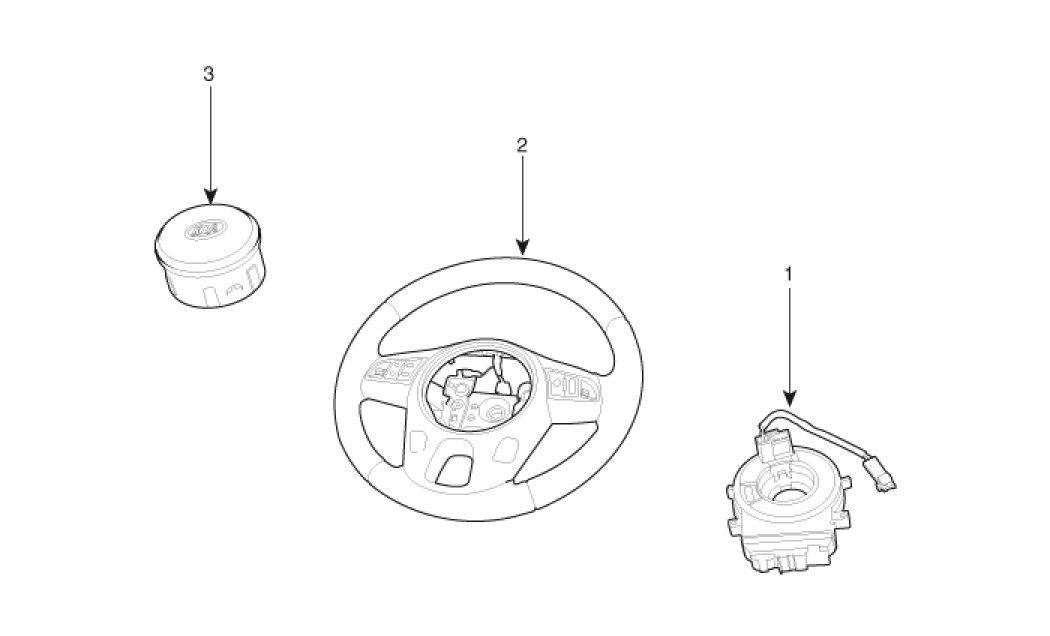 3

2

1