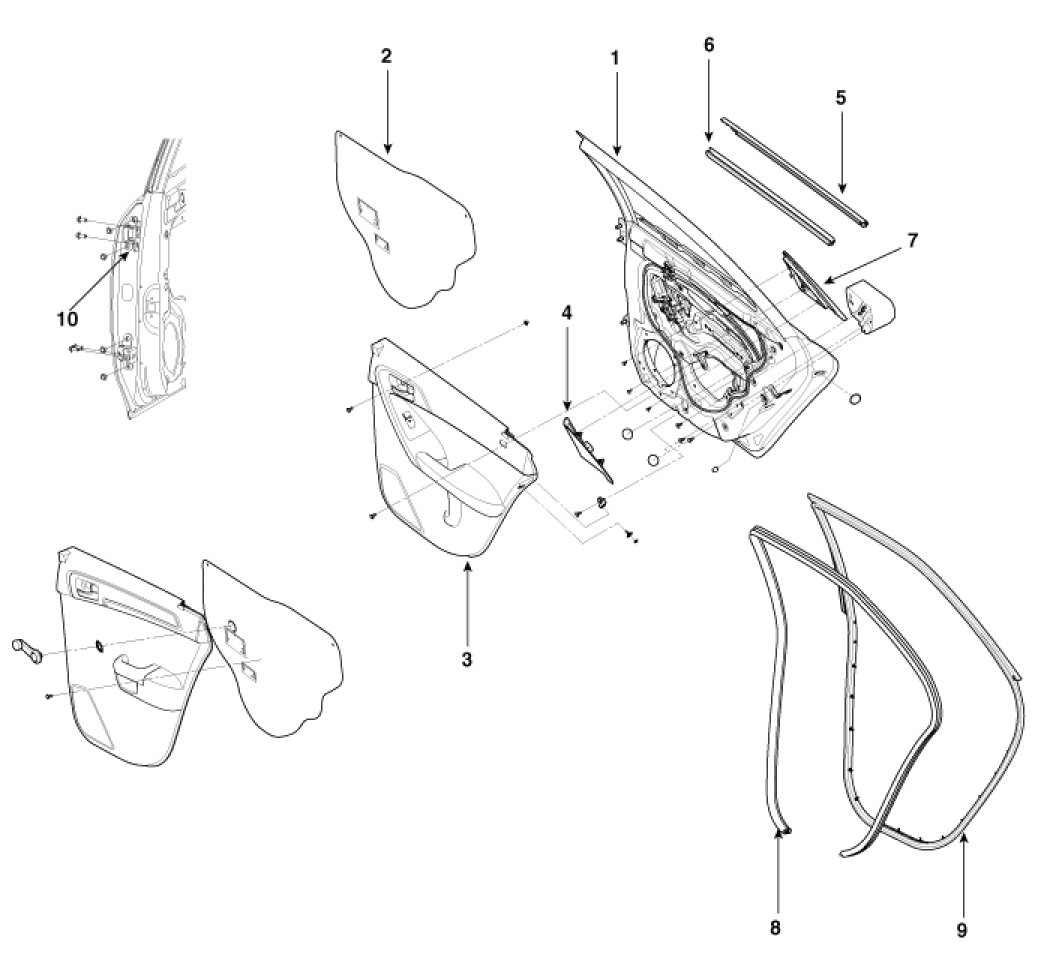 2
1
6
5
7
10
4
3
8
9