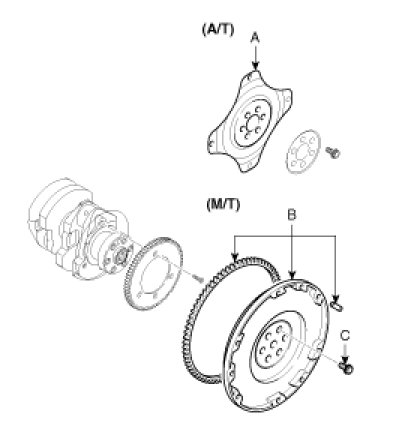 (A/T)
A
(M/T)
B
C