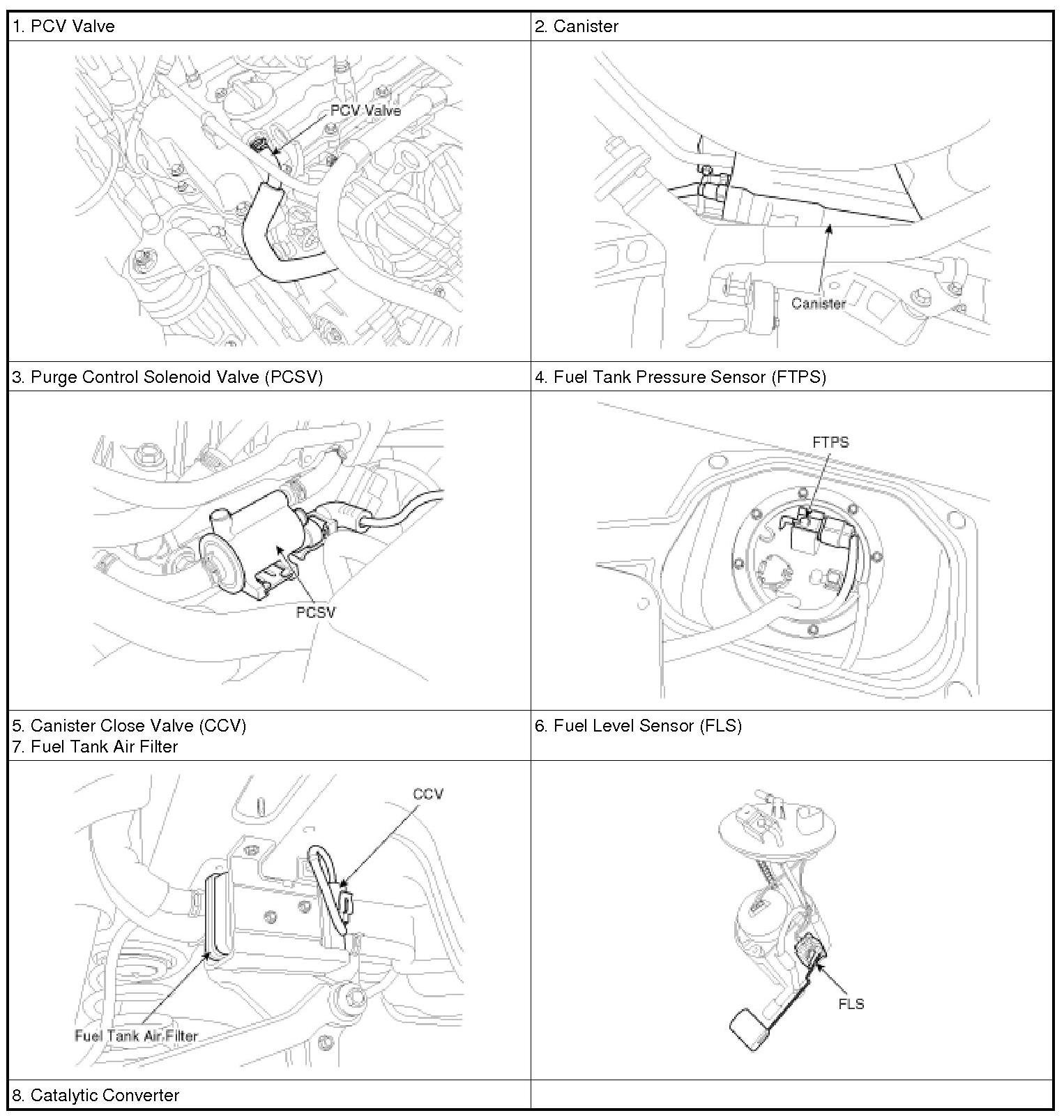 | 1. PCV Valve | 2. Canister |
|---|---|
| PCV Valve | Canister |
| 3. Purge Control Solenoid Valve (PCSV) | 4. Fuel Tank Pressure Sensor (FTPS) |
| PCSV | FTPS |
| 5. Canister Close Valve (CCV) 7. Fuel Tank Air Filter | 6. Fuel Level Sensor (FLS) |
| CCV Fuel Tank Air Filter | FLS |
| 8. Catalytic Converter | |