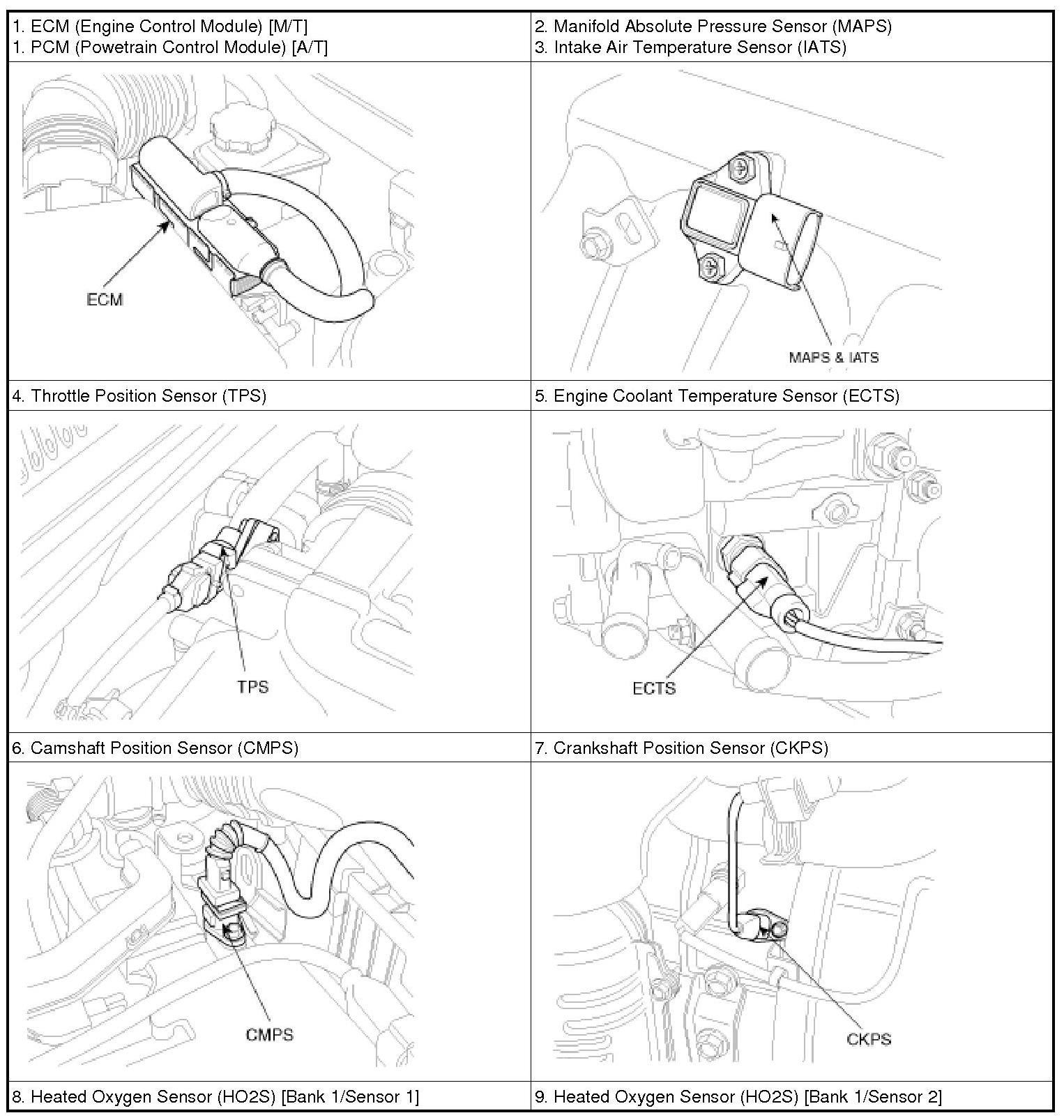 | 1. ECM (Engine Control Module) [M/T] 1. PCM (Powetrain Control Module) [A/T] | 2. Manifold Absolute Pressure Sensor (MAPS) 3. Intake Air Temperature Sensor (IATS) |
|---|---|
| ECM | MAPS & IATS |
| 4. Throttle Position Sensor (TPS) | 5. Engine Coolant Temperature Sensor (ECTS) |
| TPS | ECTS |
| 6. Camshaft Position Sensor (CMPS) | 7. Crankshaft Position Sensor (CKPS) |
| CMPS | CKPS |
| 8. Heated Oxygen Sensor (HO2S) [Bank 1/Sensor 1] | 9. Heated Oxygen Sensor (HO2S) [Bank 1/Sensor 2] |