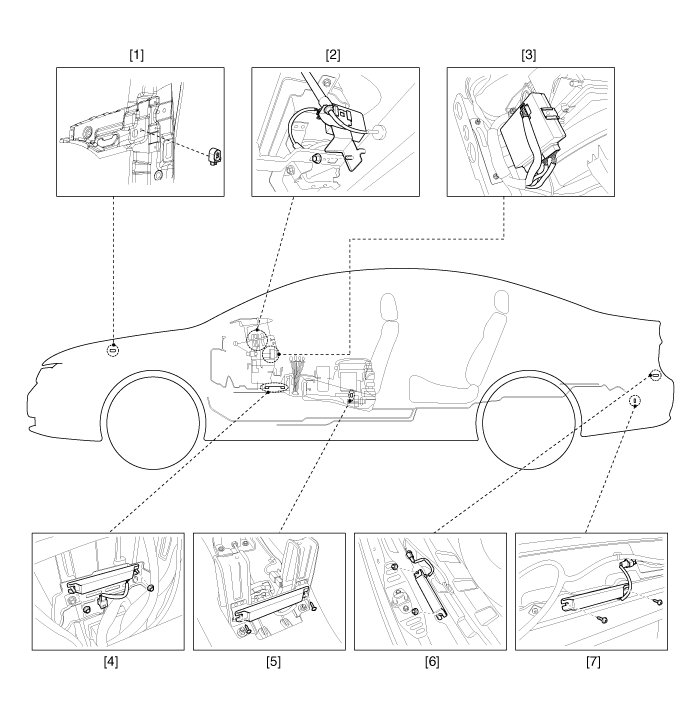 [1]

[2]

[3]

[4]

[5]

[6]

[7]