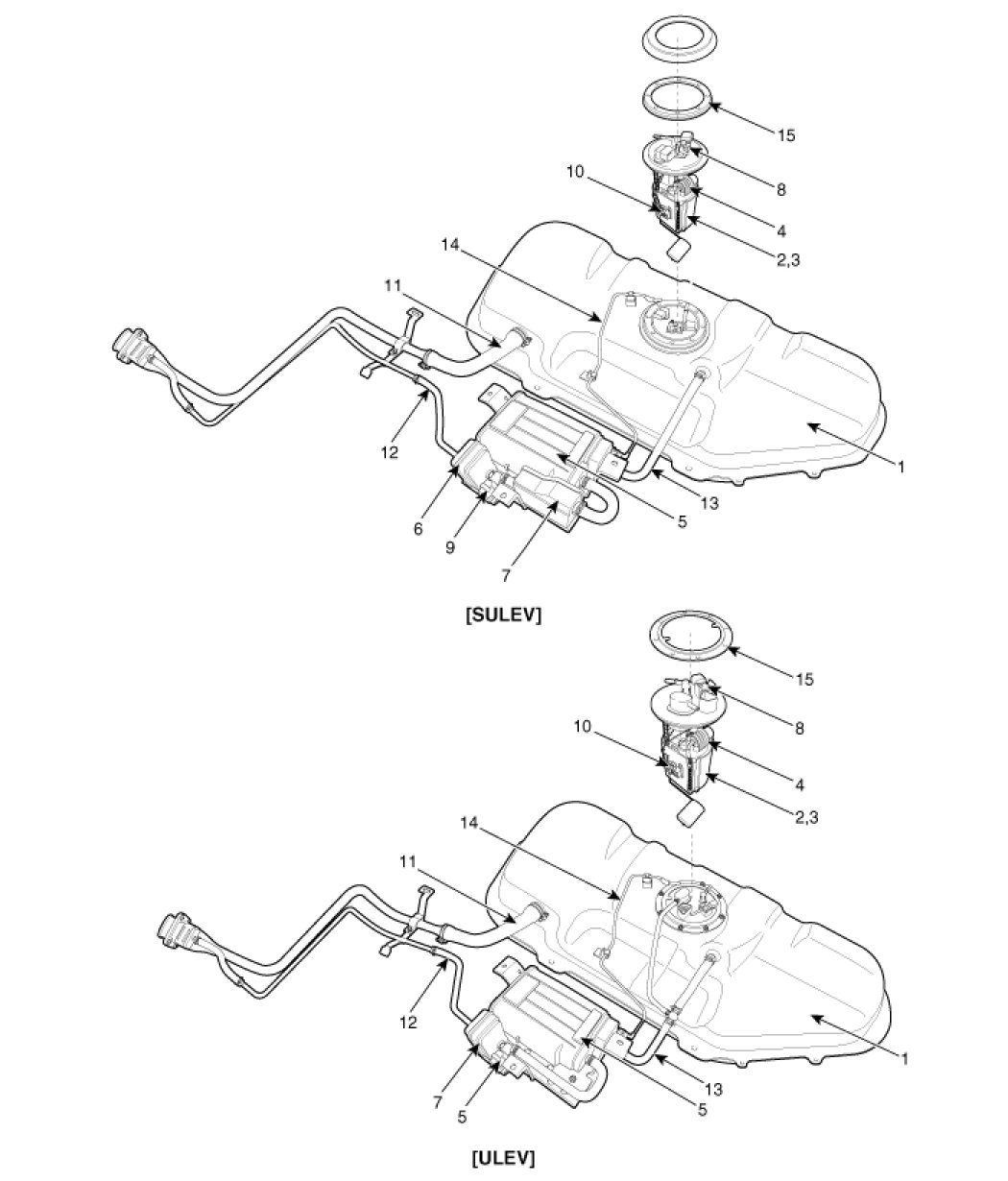 15
8
10
4
2,3
14
11
1
12
13
6
5
9
7

[SULEV]

15
8
10
4
2,3
14
11
1
12
13
7
5
5

[ULEV]