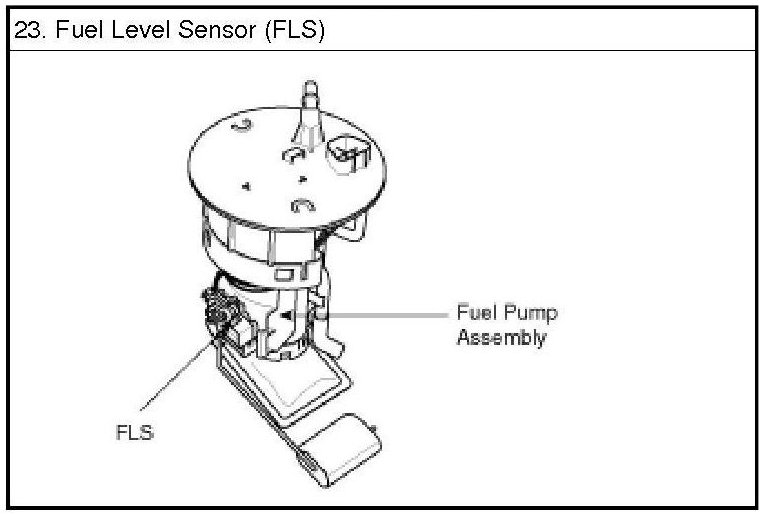 23. Fuel Level Sensor (FLS)

Fuel Pump Assembly

FLS