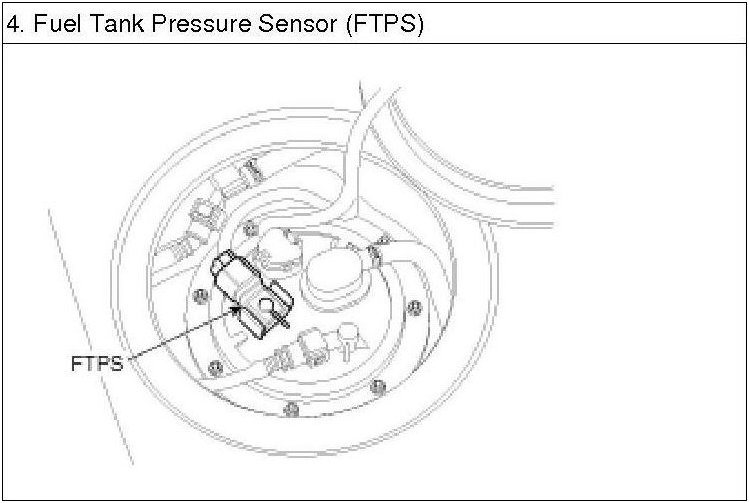 4. Fuel Tank Pressure Sensor (FTPS)

FTPS