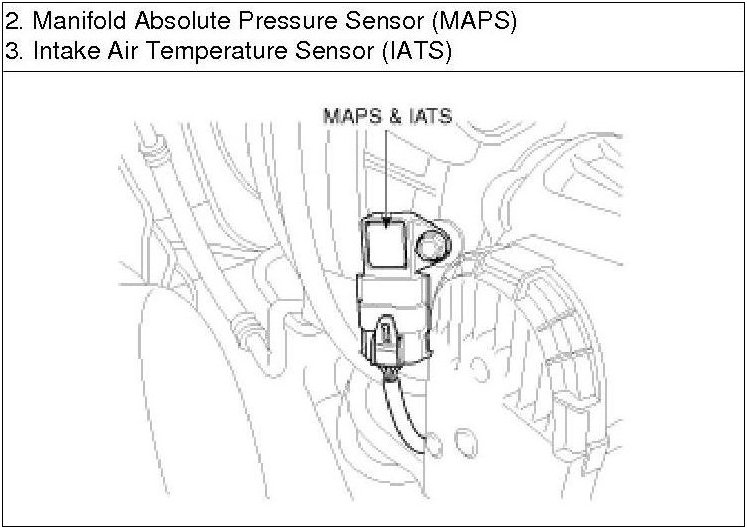 2. Manifold Absolute Pressure Sensor (MAPS)
3. Intake Air Temperature Sensor (IATS)

MAPS & IATS