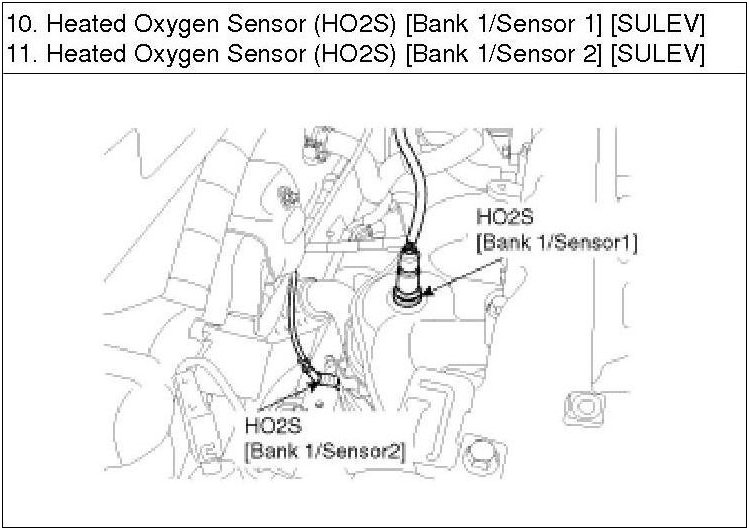 10. Heated Oxygen Sensor (HO2S) [Bank 1/Sensor 1] [SULEV]
11. Heated Oxygen Sensor (HO2S) [Bank 1/Sensor 2] [SULEV]

HO2S
[Bank 1/Sensor1]

HO2S
[Bank 1/Sensor2]